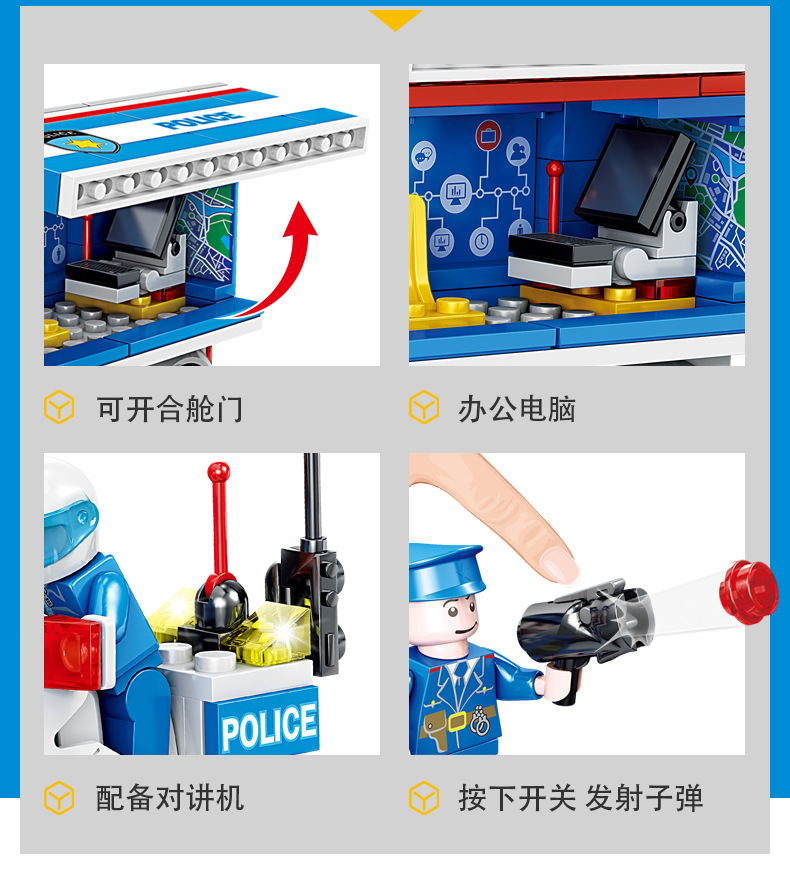 POLICE

可开合舱门

办公电脑

POLICE

配备对讲机

按下开关 发射子弹