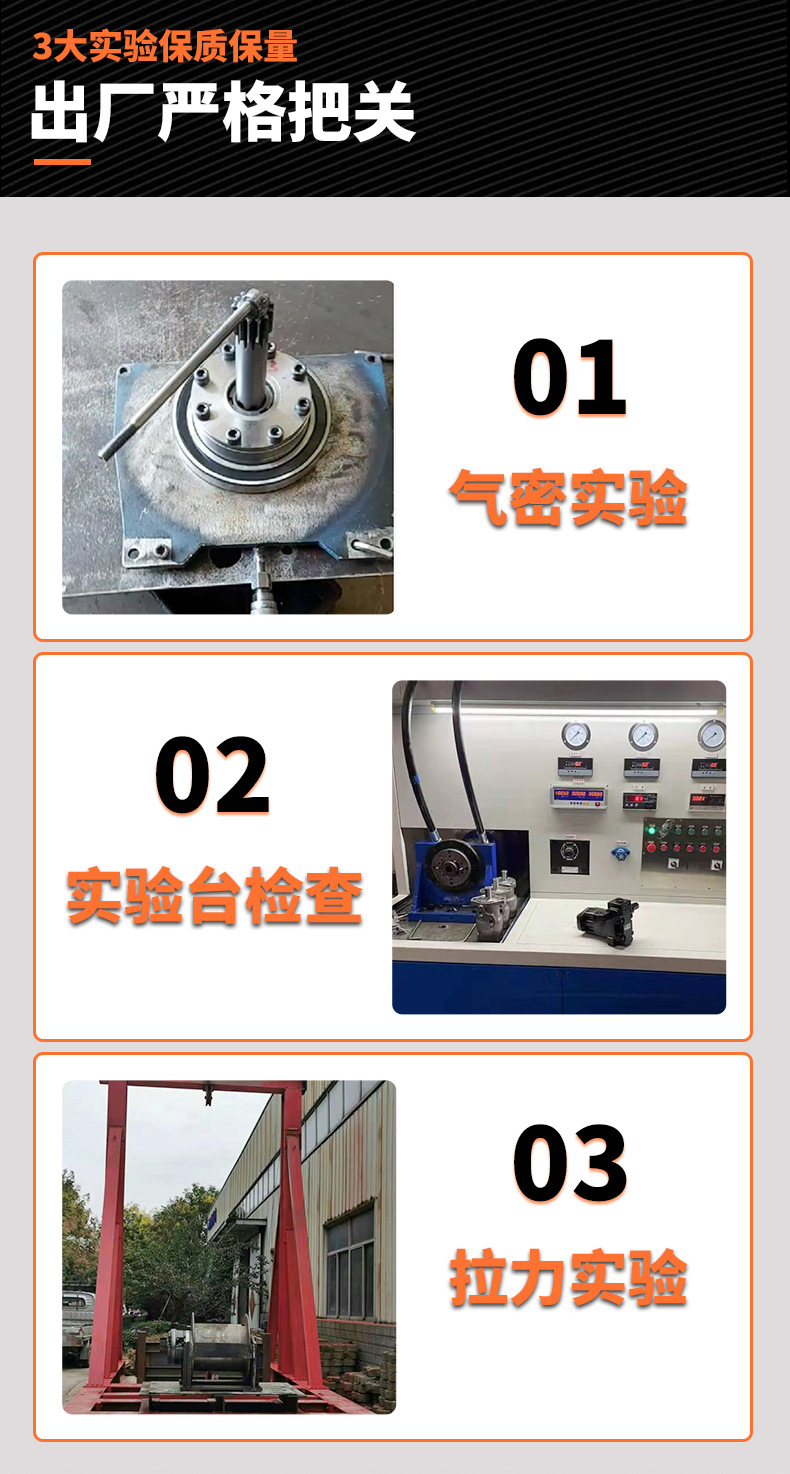 3大实验保质保量
出厂严格把关

01
气密实验

02
实验台检查

03
拉力实验