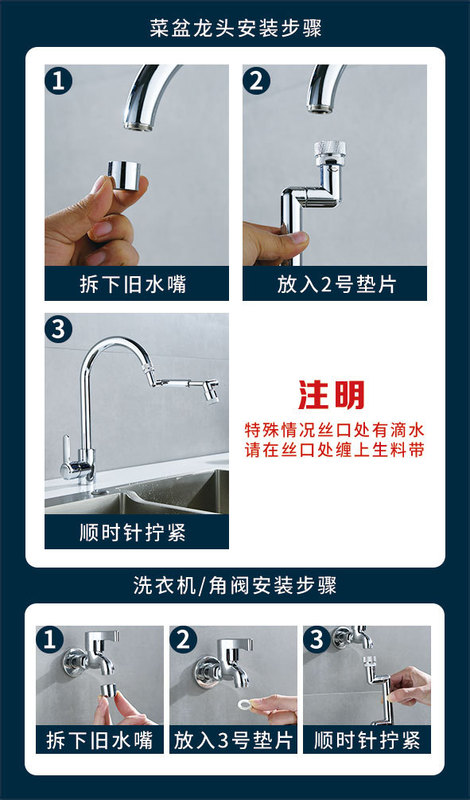 菜盆龙头安装步骤

1
拆下旧水嘴

2
放入2号垫片

3
顺时针拧紧

注明
特殊情况丝口处有滴水
请在丝口处缠上生料带

洗衣机/角阀安装步骤

1
拆下旧水嘴

2
放入3号垫片

3
顺时针拧紧