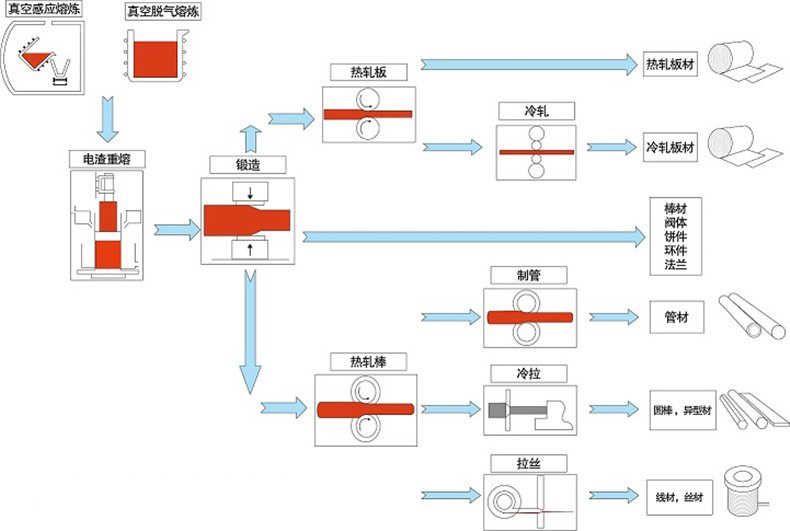 真空感应熔炼

真空脱气熔炼

电渣重熔

锻造

热轧板

热轧板材

冷轧

冷轧板材

棒材
阀体
饼件
环件
法兰

制管

管材

热轧棒

冷拉

圆棒，异型材

拉丝

线材，丝材