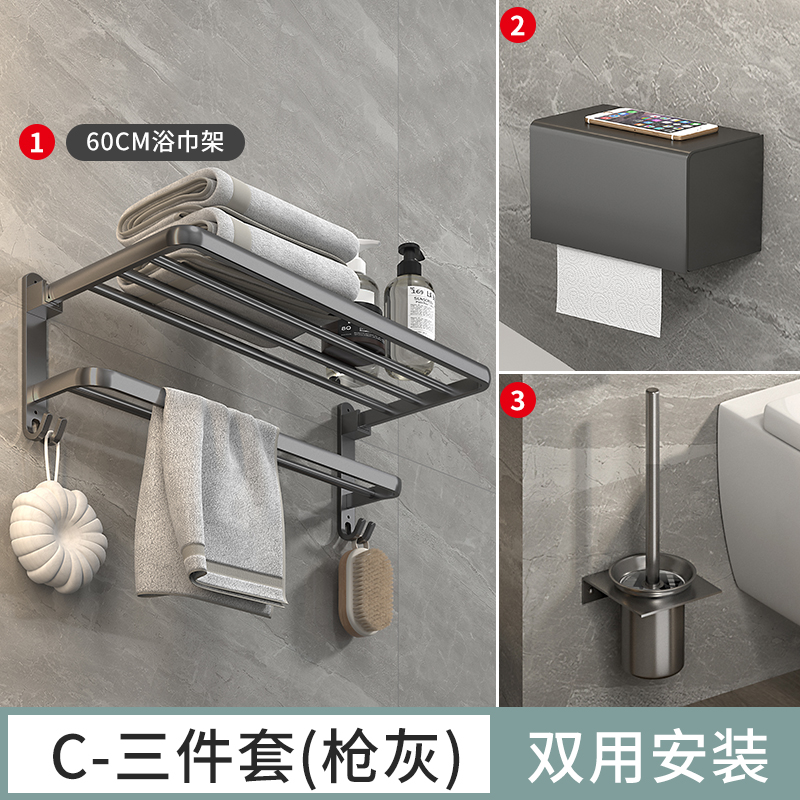 1 60CM浴巾架

2

3

C-三件套(枪灰)

双用安装