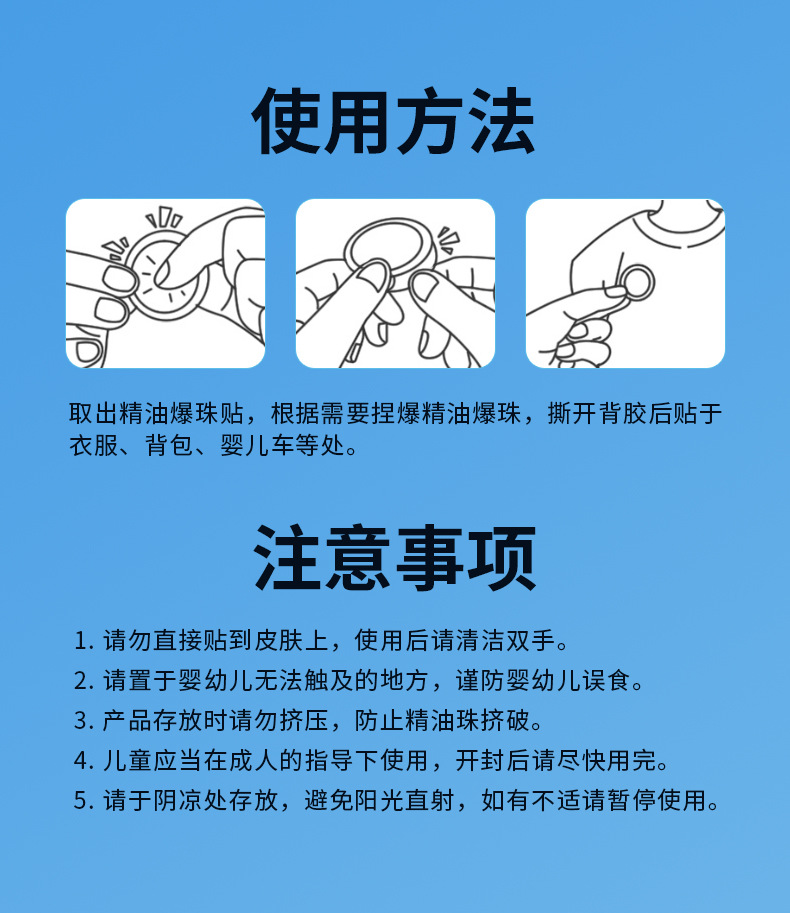 使用方法

取出精油爆珠贴，根据需要捏爆精油爆珠，撕开背胶后贴于衣服、背包、婴儿车等处。

注意事项

1. 请勿直接贴到皮肤上，使用后请清洁双手。
2. 请置于婴幼儿无法触及的地方，谨防婴幼儿误食。
3. 产品存放时请勿挤压，防止精油珠挤破。
4. 儿童应当在成人的指导下使用，开封后请尽快用完。
5. 请于阴凉处存放，避免阳光直射，如有不适请暂停使用。