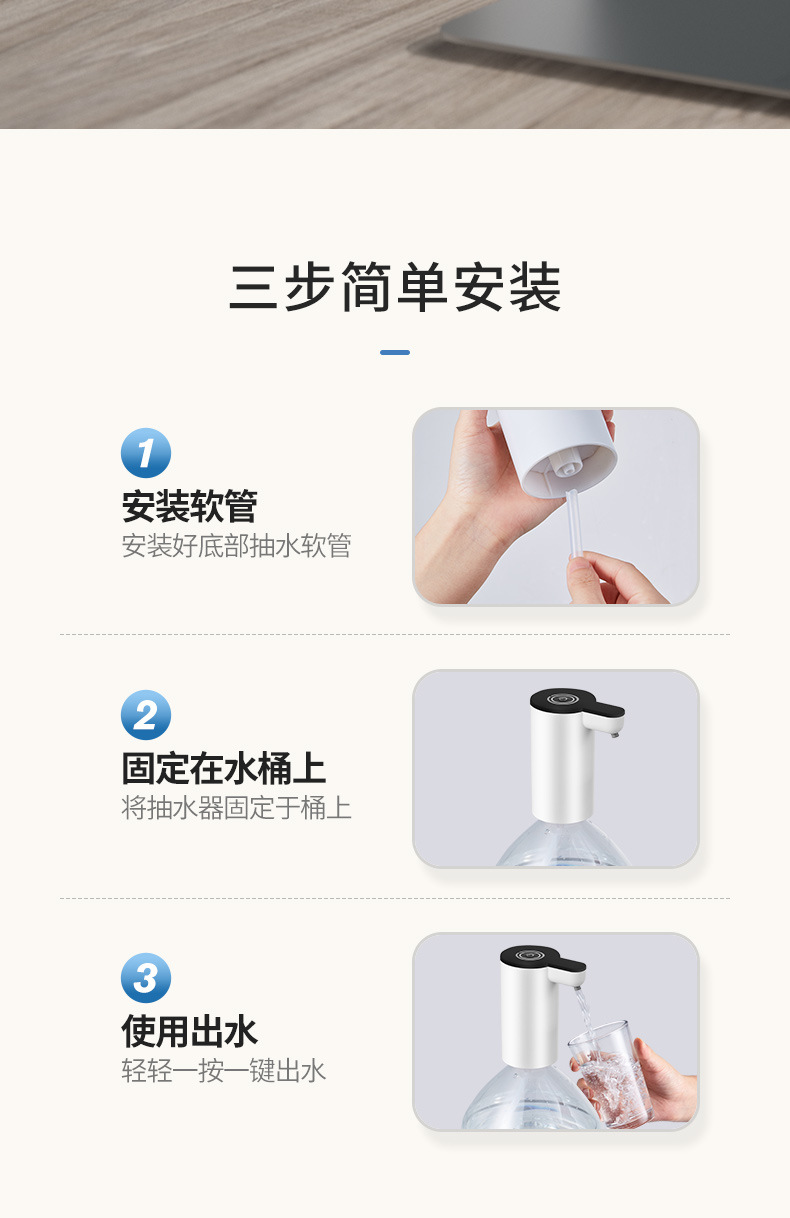 三步简单安装

1
安装软管
安装好底部抽水软管

2
固定在水桶上
将抽水器固定于桶上

3
使用出水
轻轻一按一键出水