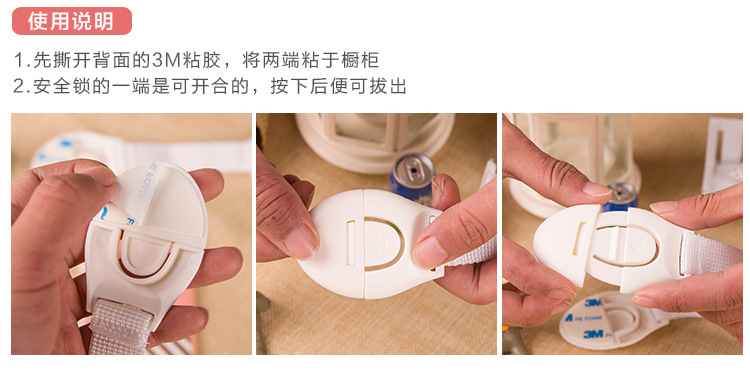 使用说明

1.先撕开背面的3M粘胶，将两端粘于橱柜
2.安全锁的一端是可开合的，按下后便可拔出

PE FOAM

3M
PE FOAM
3M