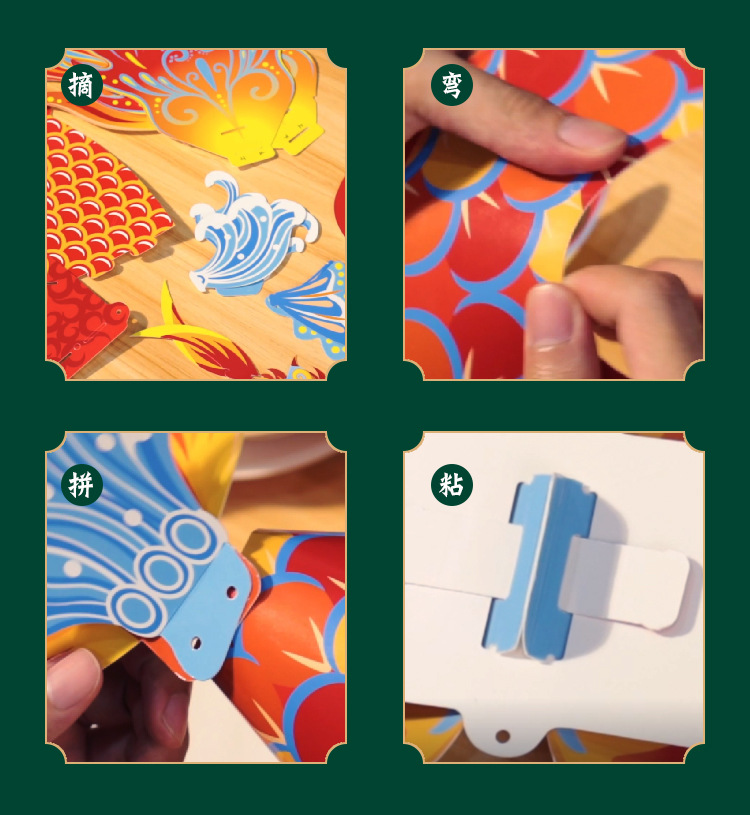 摘

弯

拼

粘