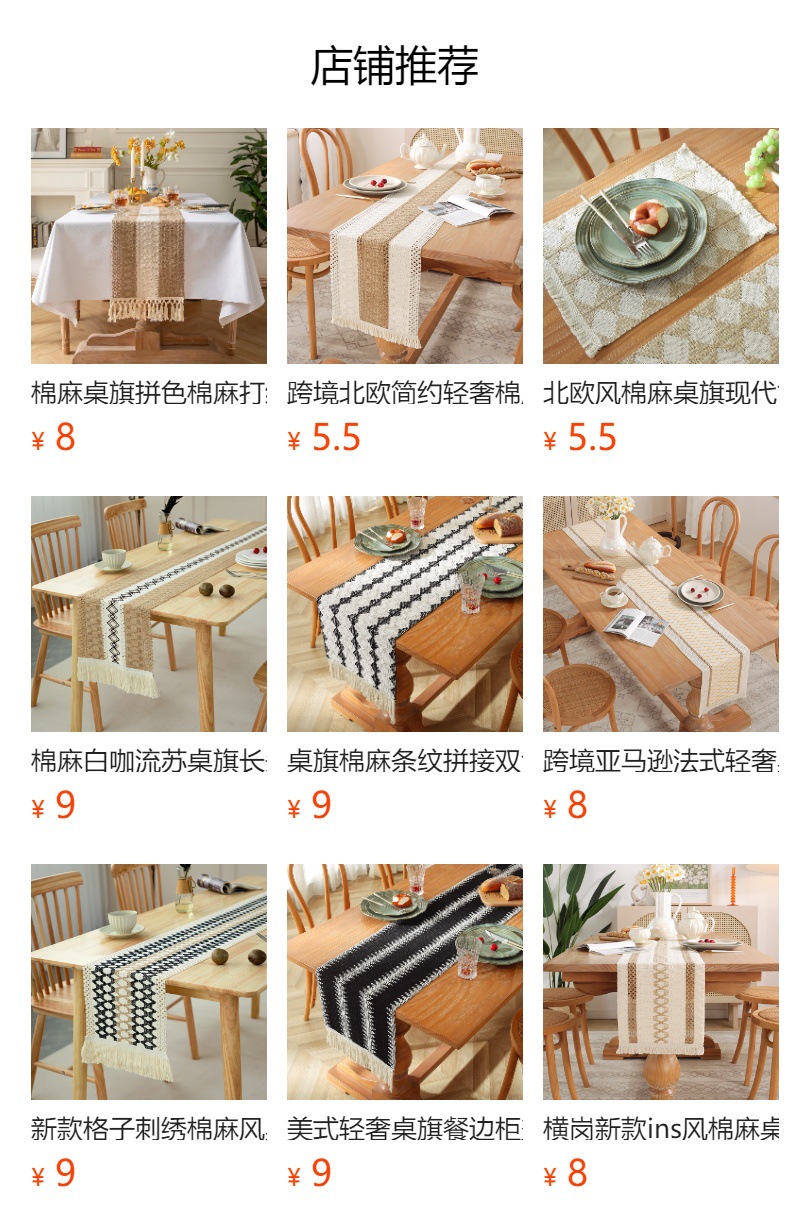 店铺推荐

棉麻桌旗拼色棉麻打
¥ 8

跨境北欧简约轻奢棉
¥ 5.5

北欧风棉麻桌旗现代
¥ 5.5

棉麻白咖流苏桌旗长
¥ 9

桌旗棉麻条纹拼接双
¥ 9

跨境亚马逊法式轻奢
¥ 8

新款格子刺绣棉麻风
¥ 9

美式轻奢桌旗餐边柜
¥ 9

横岗新款ins风棉麻桌
¥ 8