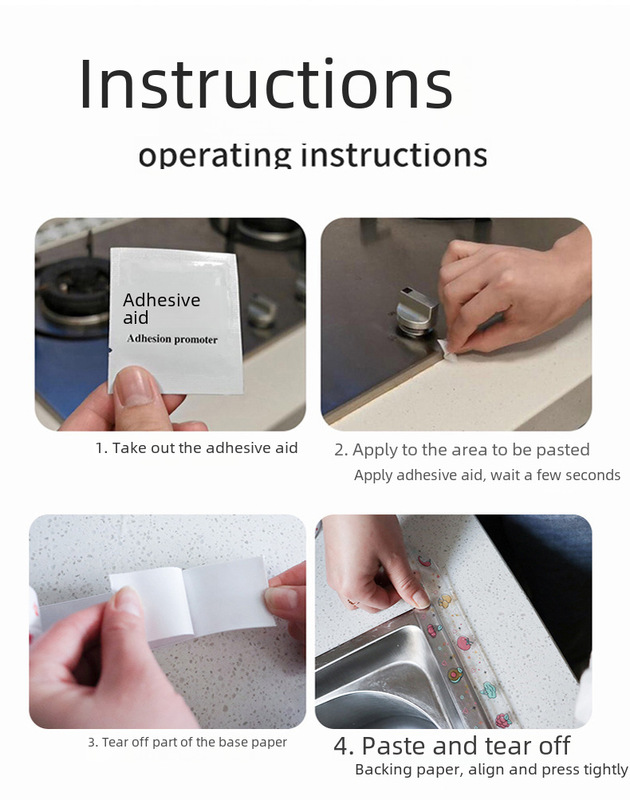 Instructions

operating instructions

Adhesive aid
Adhesion promoter

1. Take out the adhesive aid

2. Apply to the area to be pasted
Apply adhesive aid, wait a few seconds

3. Tear off part of the base paper

4. Paste and tear off
Backing paper, align and press tightly