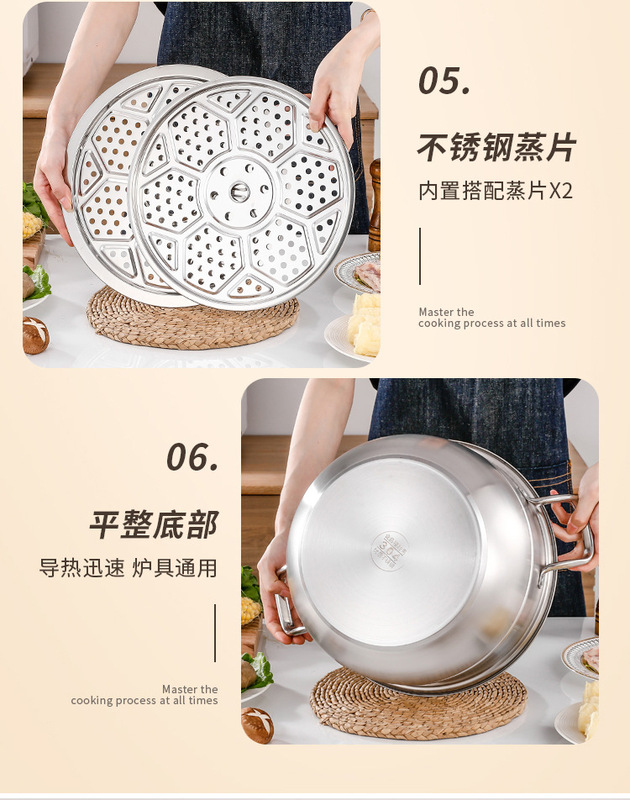 05.

不锈钢蒸片

内置搭配蒸片X2

Master the cooking process at all times

06.

平整底部

导热迅速 炉具通用

Master the cooking process at all times

304