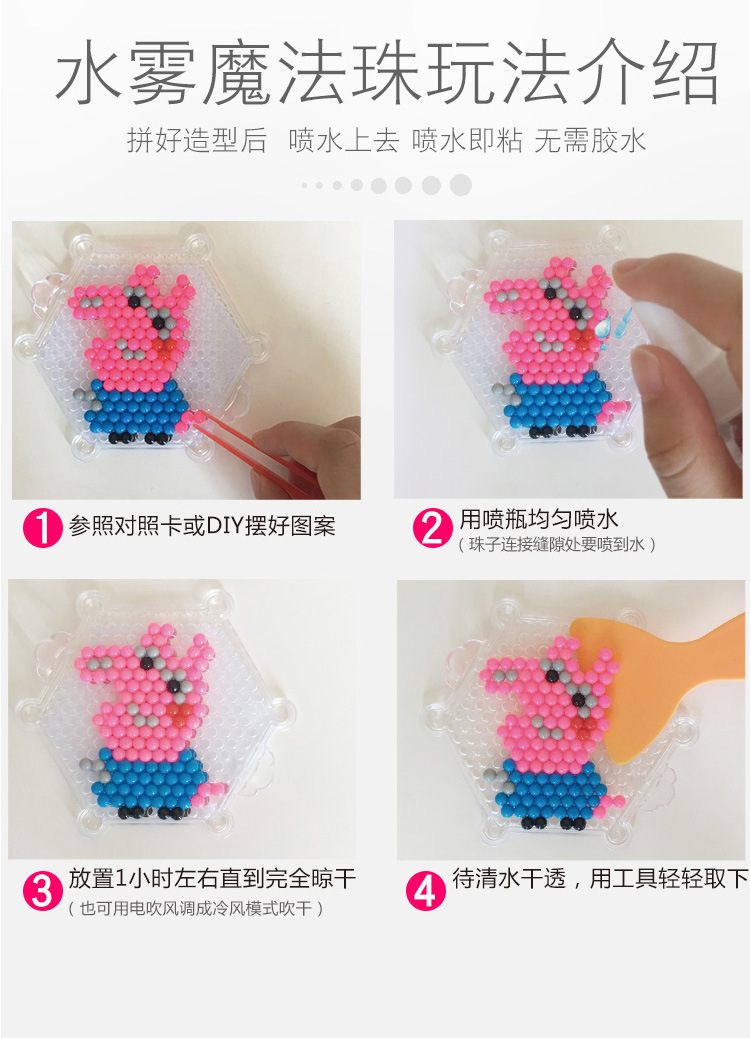 水雾魔法珠玩法介绍

拼好造型后 喷水上去 喷水即粘 无需胶水

1 参照对照卡或DIY摆好图案

2 用喷瓶均匀喷水
（珠子连接缝隙处要喷到水）

3 放置1小时左右直到完全晾干
（也可用电吹风调成冷风模式吹干）

4 待清水干透，用工具轻轻取下