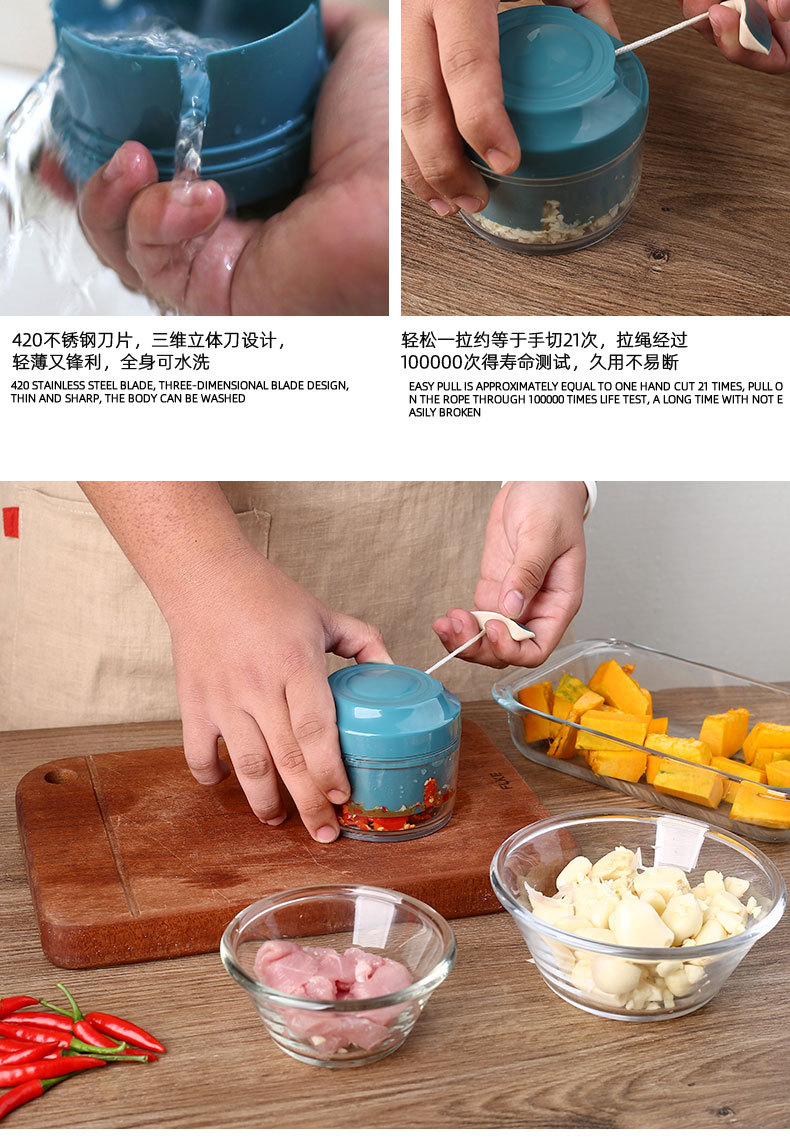 420不锈钢刀片，三维立体刀设计，轻薄又锋利，全身可水洗

420 STAINLESS STEEL BLADE, THREE-DIMENSIONAL BLADE DESIGN, THIN AND SHARP, THE BODY CAN BE WASHED

轻松一拉约等于手切21次，拉绳经过100000次得寿命测试，久用不易断

EASY PULL IS APPROXIMATELY EQUAL TO ONE HAND CUT 21 TIMES, PULL ON THE ROPE THROUGH 100000 TIMES LIFE TEST, A LONG TIME WITH NOT EASILY BROKEN