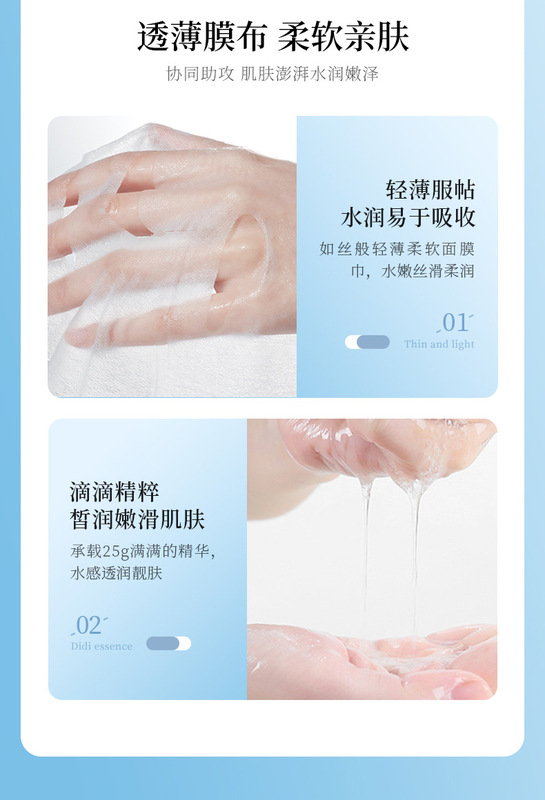 透薄膜布 柔软亲肤

协同助攻 肌肤澎湃水润嫩泽

轻薄服帖
水润易于吸收

如丝般轻薄柔软面膜巾，水嫩丝滑柔润

01

Thin and light

滴滴精粹
皙润嫩滑肌肤

承载25g满满的精华，水感透润靓肤

02

Didi essence