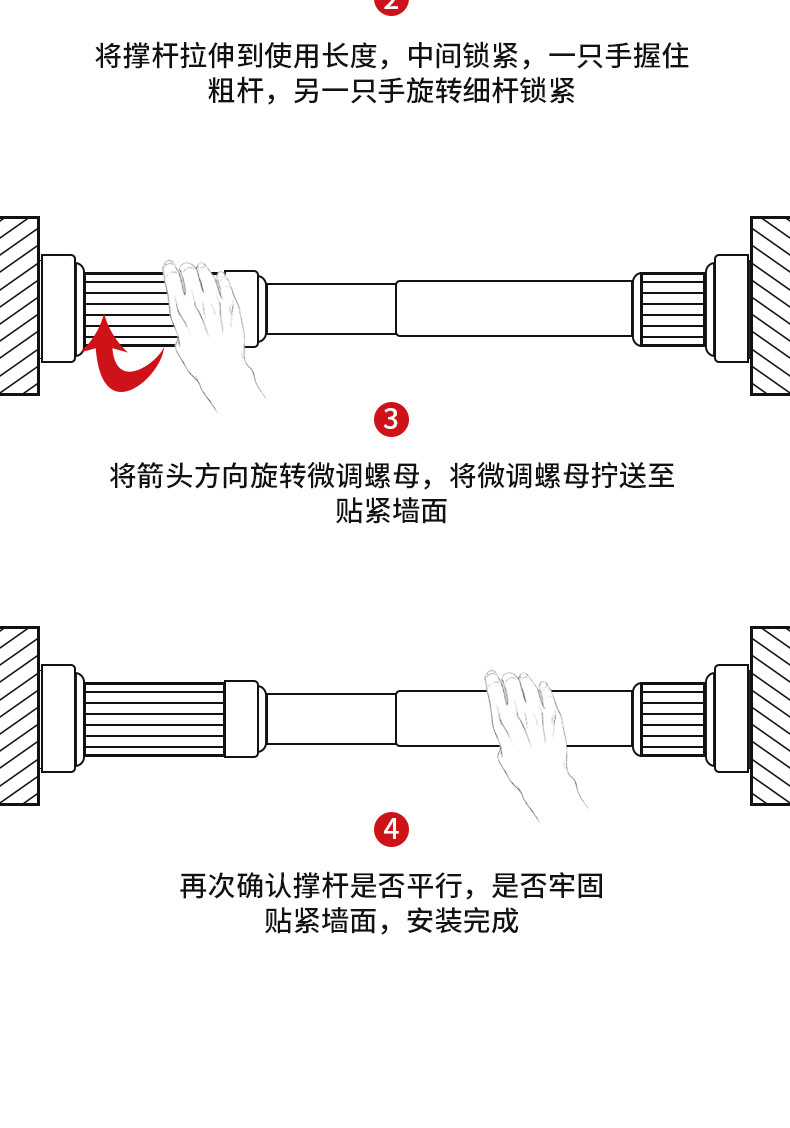 2

将撑杆拉伸到使用长度，中间锁紧，一只手握住粗杆，另一只手旋转细杆锁紧

3

将箭头方向旋转微调螺母，将微调螺母拧送至贴紧墙面

4

再次确认撑杆是否平行，是否牢固贴紧墙面，安装完成