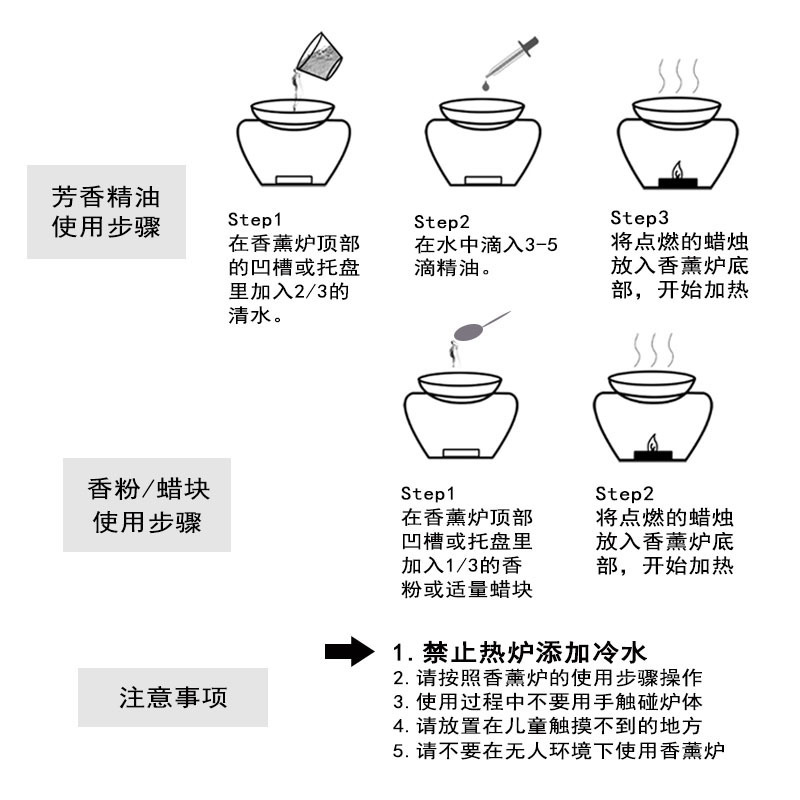 芳香精油
使用步骤

Step1
在香薰炉顶部的凹槽或托盘里加入2/3的清水。

Step2
在水中滴入3-5滴精油。

Step3
将点燃的蜡烛放入香薰炉底部，开始加热

香粉/蜡块
使用步骤

Step1
在香薰炉顶部凹槽或托盘里加入1/3的香粉或适量蜡块

Step2
将点燃的蜡烛放入香薰炉底部，开始加热

注意事项

1. 禁止热炉添加冷水
2. 请按照香薰炉的使用步骤操作
3. 使用过程中不要用手触碰炉体
4. 请放置在儿童触摸不到的地方
5. 请不要在无人环境下使用香薰炉