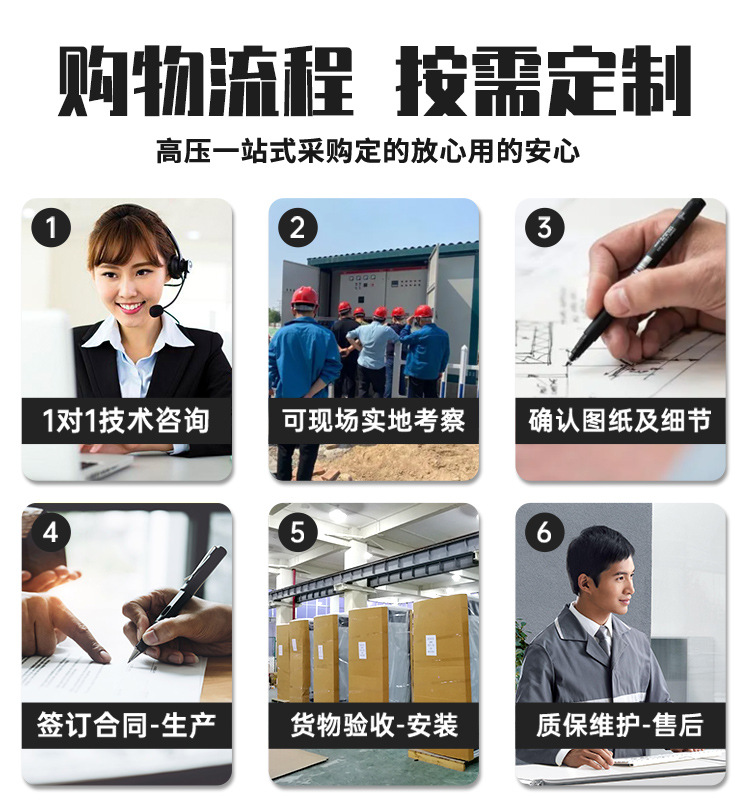 购物流程 按需定制

高压一站式采购定的放心用的安心

1
1对1技术咨询

2
可现场实地考察

3
确认图纸及细节

4
签订合同-生产

5
货物验收-安装

6
质保维护-售后