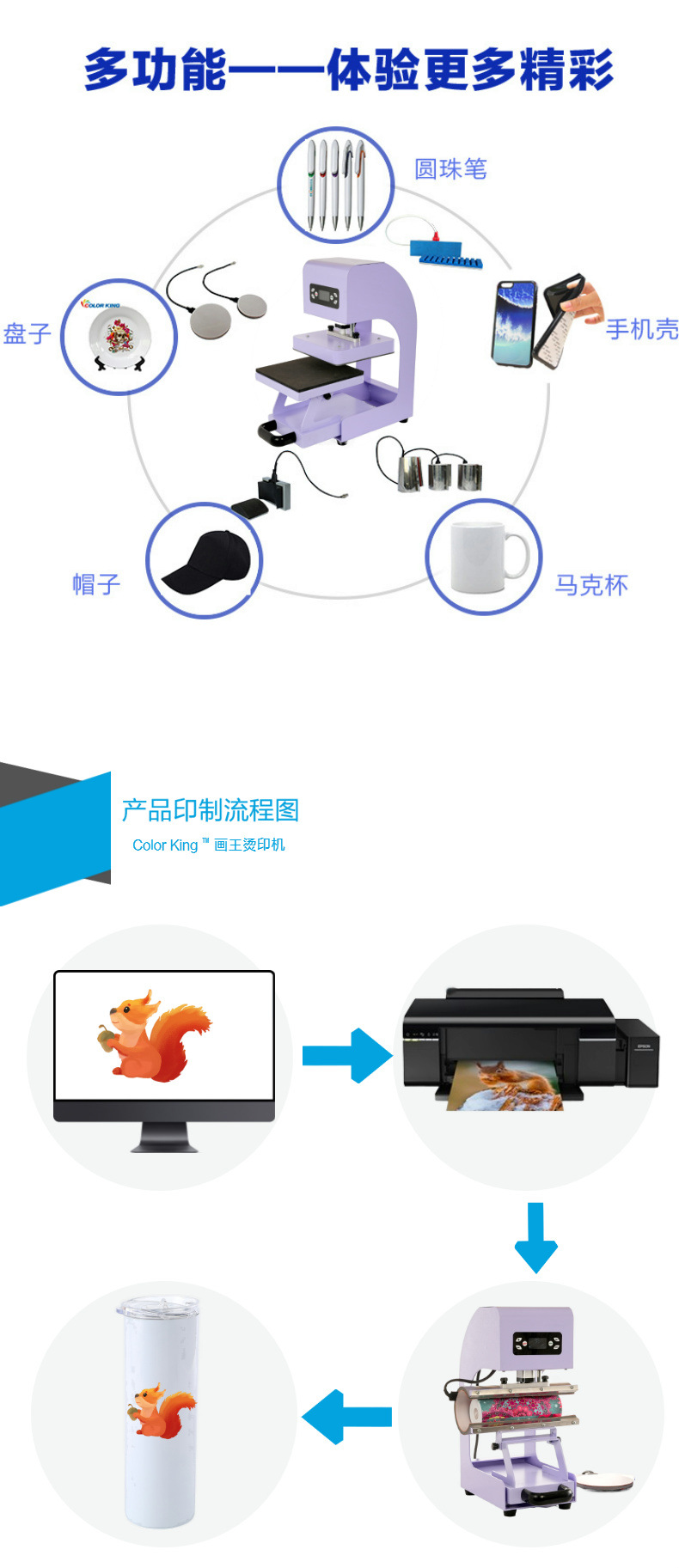 多功能——体验更多精彩

圆珠笔

盘子

COLOR KING

手机壳

帽子

马克杯

产品印制流程图

Color King ™ 画王烫印机

EPSON