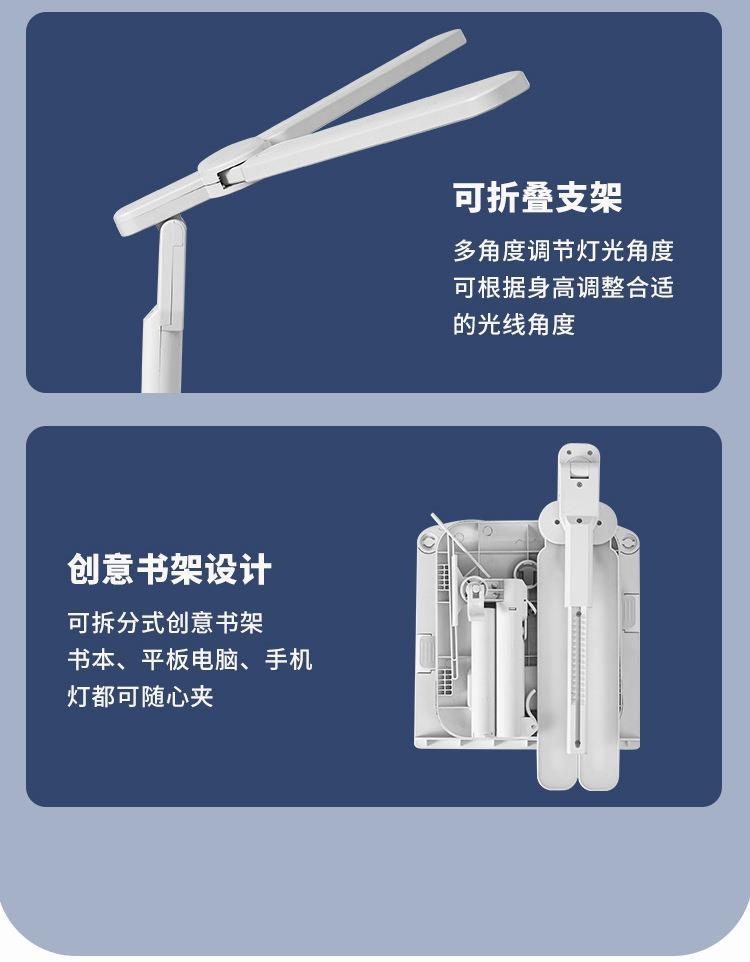 可折叠支架

多角度调节灯光角度
可根据身高调整合适
的光线角度

创意书架设计

可拆分式创意书架
书本、平板电脑、手机
灯都可随心夹