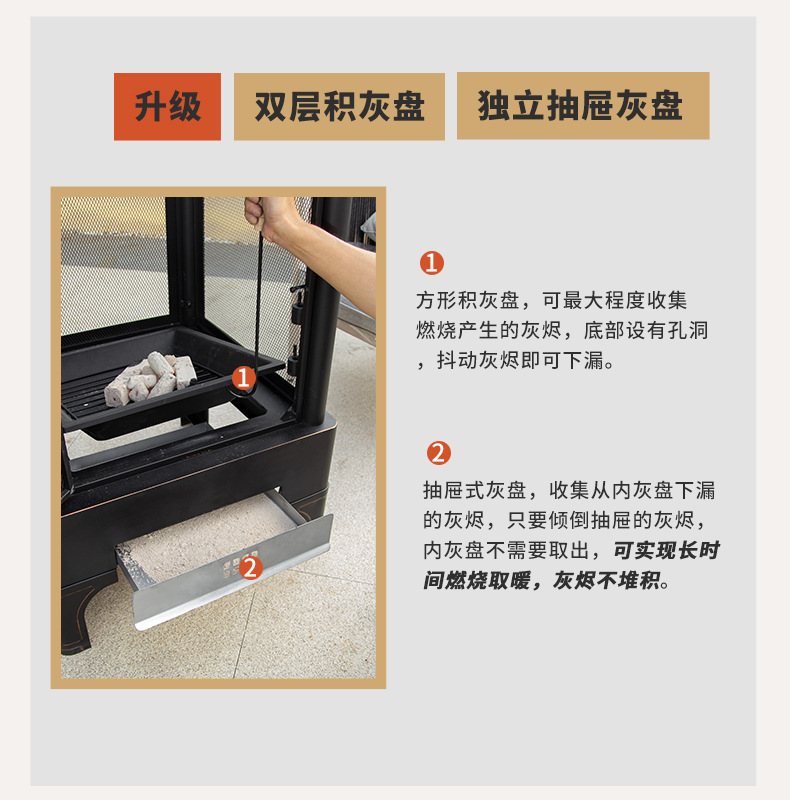 升级 双层积灰盘 独立抽屉灰盘

1

2

1

方形积灰盘，可最大程度收集燃烧产生的灰烬，底部设有孔洞，抖动灰烬即可下漏。

2

抽屉式灰盘，收集从内灰盘下漏的灰烬，只要倾倒抽屉的灰烬，内灰盘不需要取出，可实现长时间燃烧取暖，灰烬不堆积。