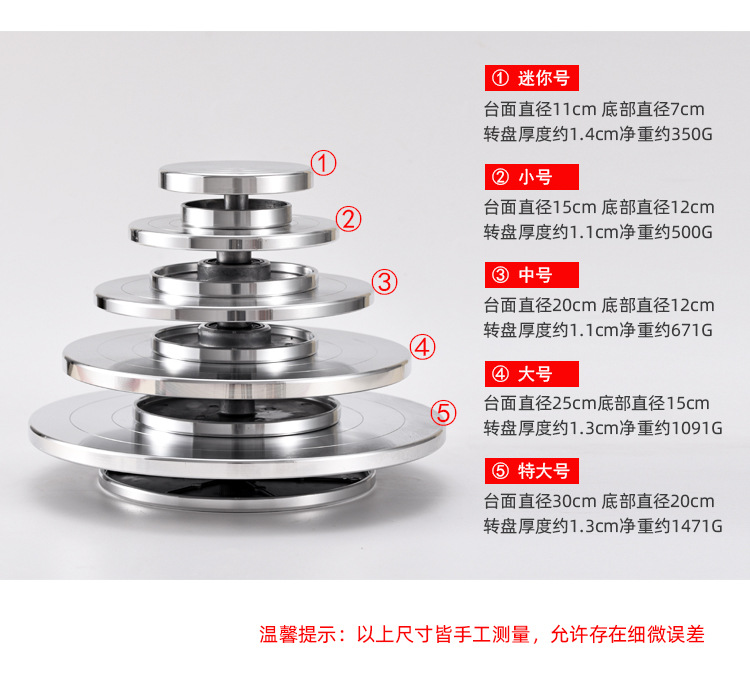 ①
②
③
④
⑤

① 迷你号
台面直径11cm 底部直径7cm
转盘厚度约1.4cm净重约350G

② 小号
台面直径15cm 底部直径12cm
转盘厚度约1.1cm净重约500G

③ 中号
台面直径20cm 底部直径12cm
转盘厚度约1.1cm净重约671G

④ 大号
台面直径25cm底部直径15cm
转盘厚度约1.3cm净重约1091G

⑤ 特大号
台面直径30cm 底部直径20cm
转盘厚度约1.3cm净重约1471G

温馨提示：以上尺寸皆手工测量，允许存在细微误差