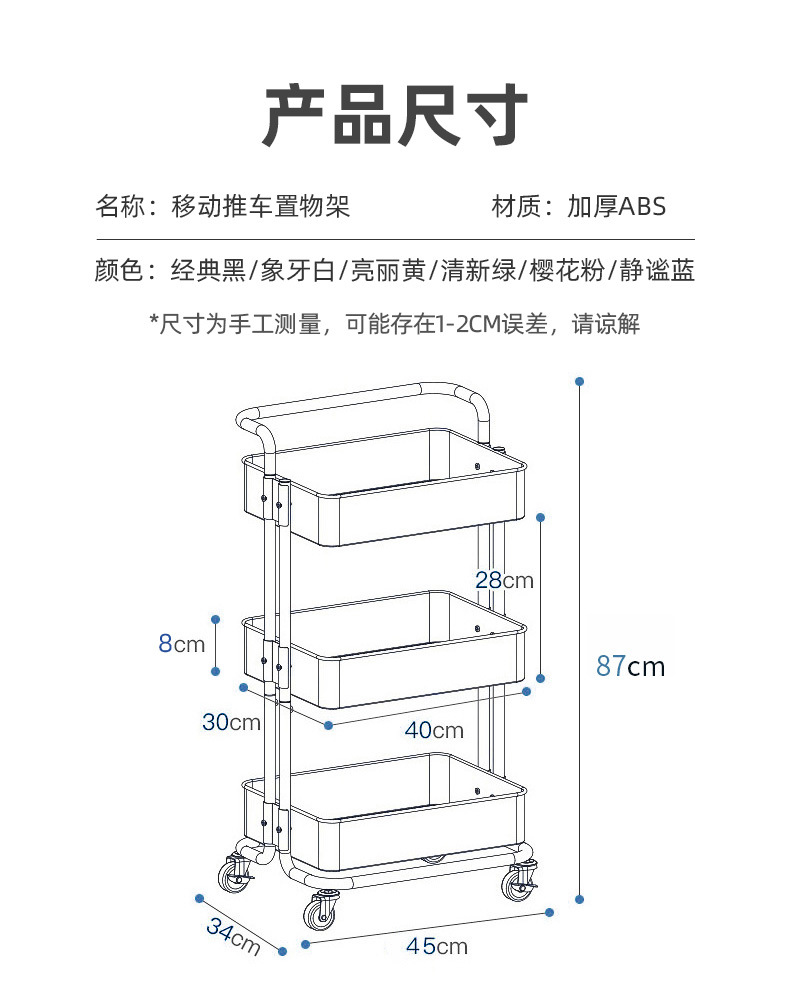 产品尺寸

名称：移动推车置物架

材质：加厚ABS

颜色：经典黑/象牙白/亮丽黄/清新绿/樱花粉/静谧蓝

*尺寸为手工测量，可能存在1-2CM误差，请谅解

28cm

8cm

87cm

30cm

40cm

34cm

45cm