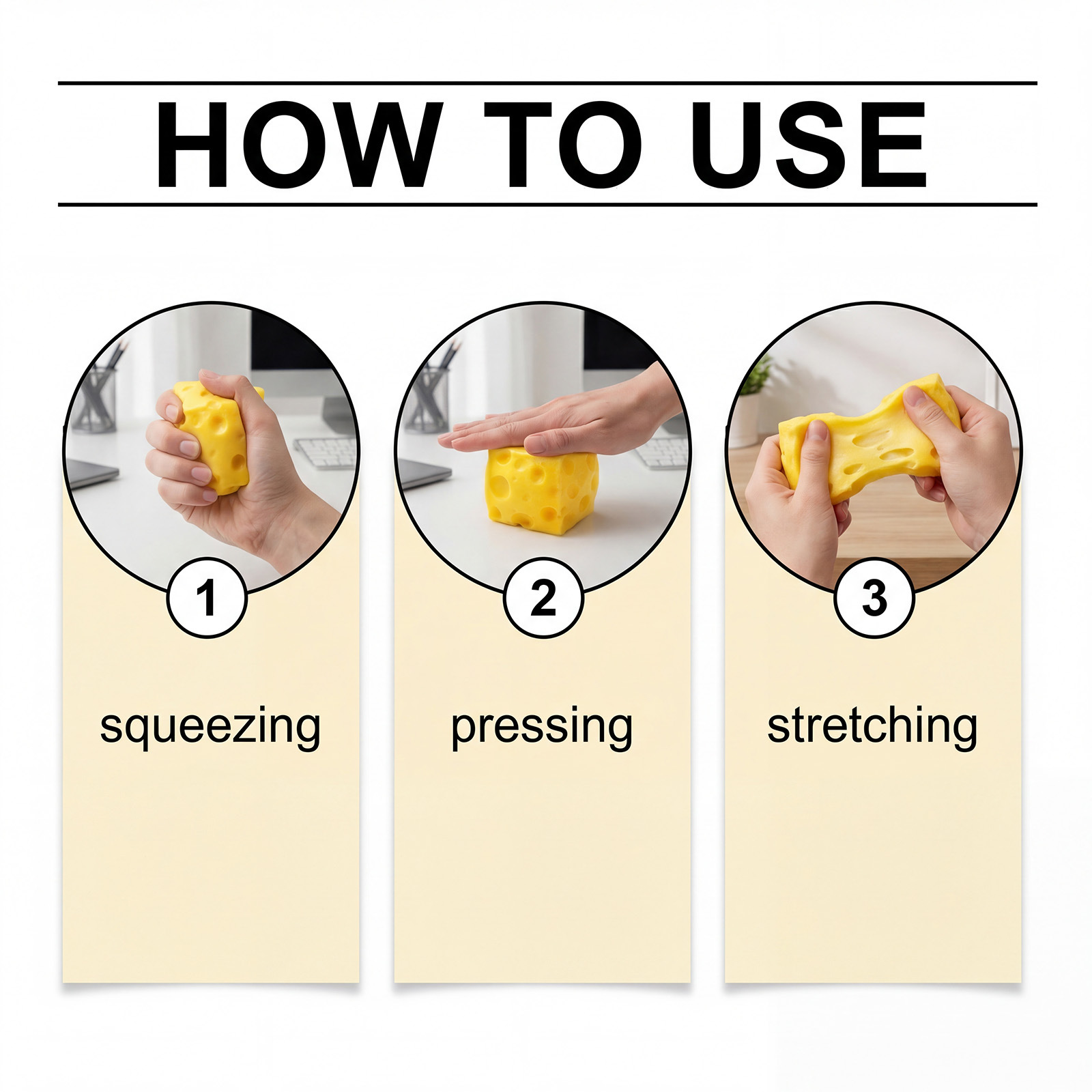 HOW TO USE

1

squeezing

2

pressing

3

stretching