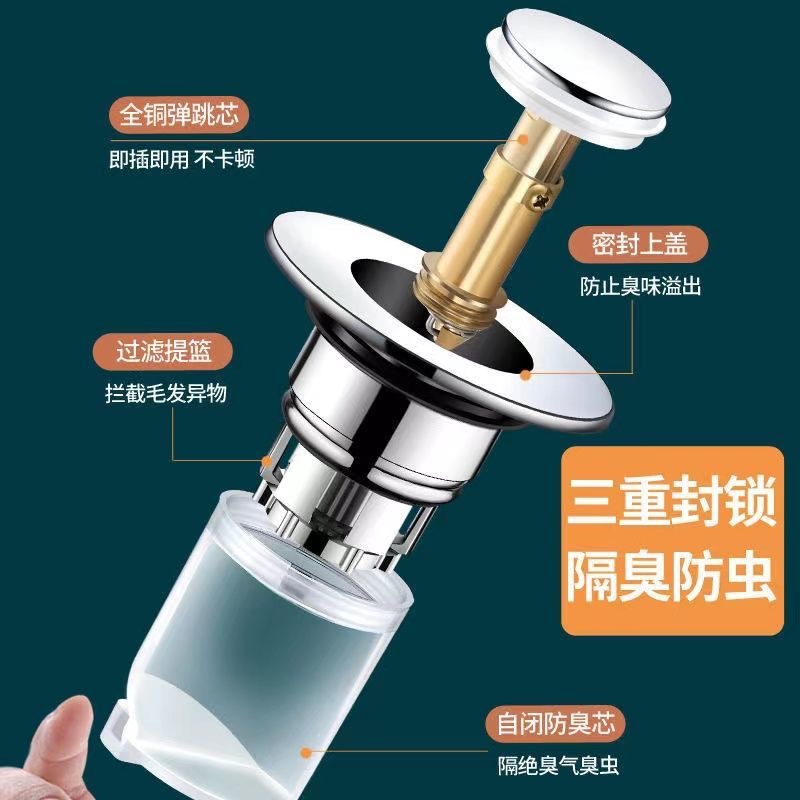 全铜弹跳芯
即插即用 不卡顿

密封上盖
防止臭味溢出

过滤提篮
拦截毛发异物

三重封锁
隔臭防虫

自闭防臭芯
隔绝臭气臭虫