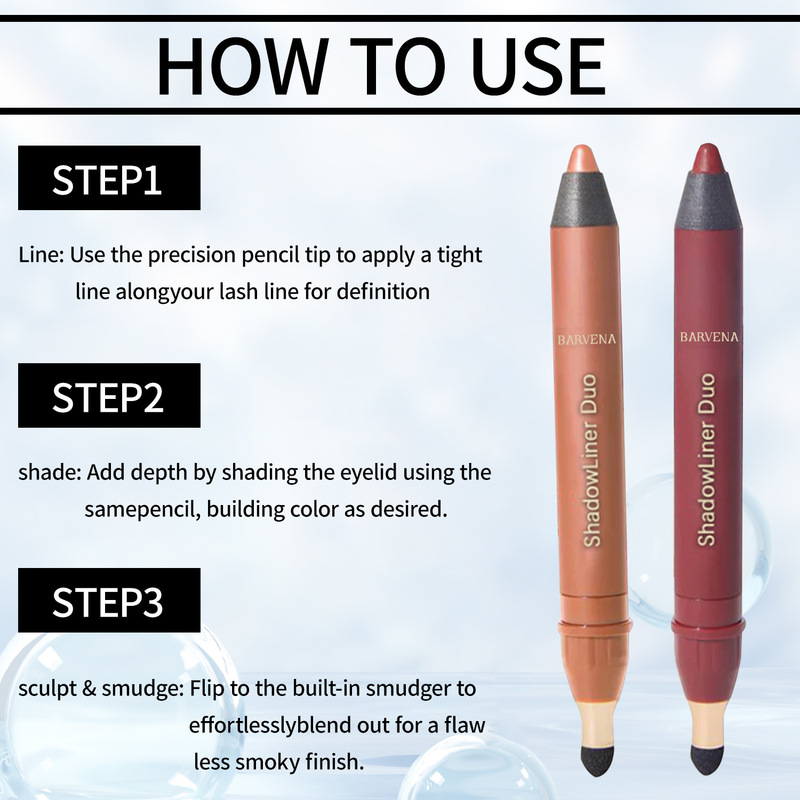 HOW TO USE

STEP1

Line: Use the precision pencil tip to apply a tight line alongyour lash line for definition

STEP2

shade: Add depth by shading the eyelid using the samepencil, building color as desired.

STEP3

sculpt & smudge: Flip to the built-in smudger to effortlesslyblend out for a flaw less smoky finish.

BARVENA
ShadowLiner Duo

BARVENA
ShadowLiner Duo