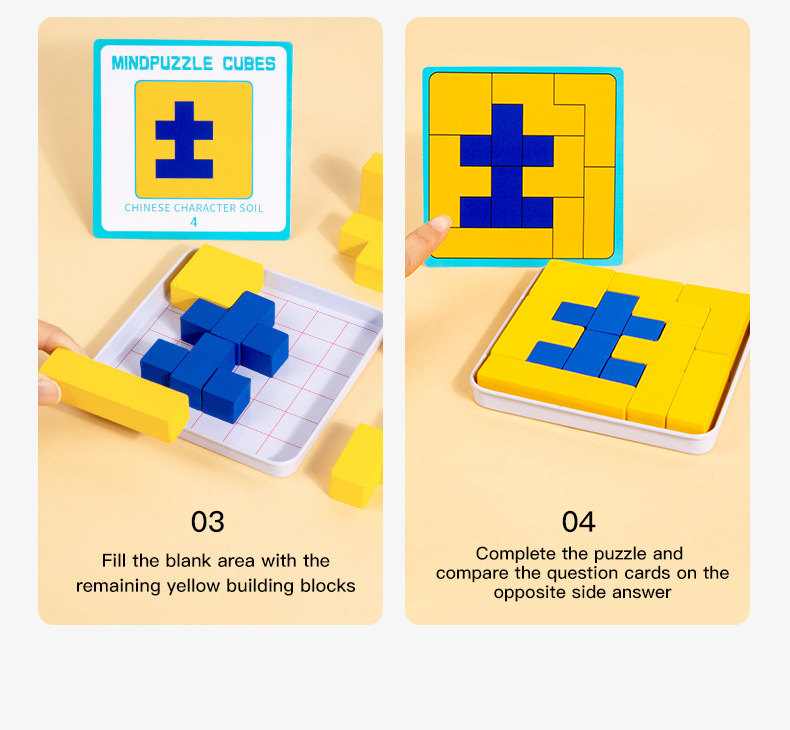 MINDPUZZLE CUBES

CHINESE CHARACTER SOIL
4

03

Fill the blank area with the remaining yellow building blocks

04

Complete the puzzle and compare the question cards on the opposite side answer