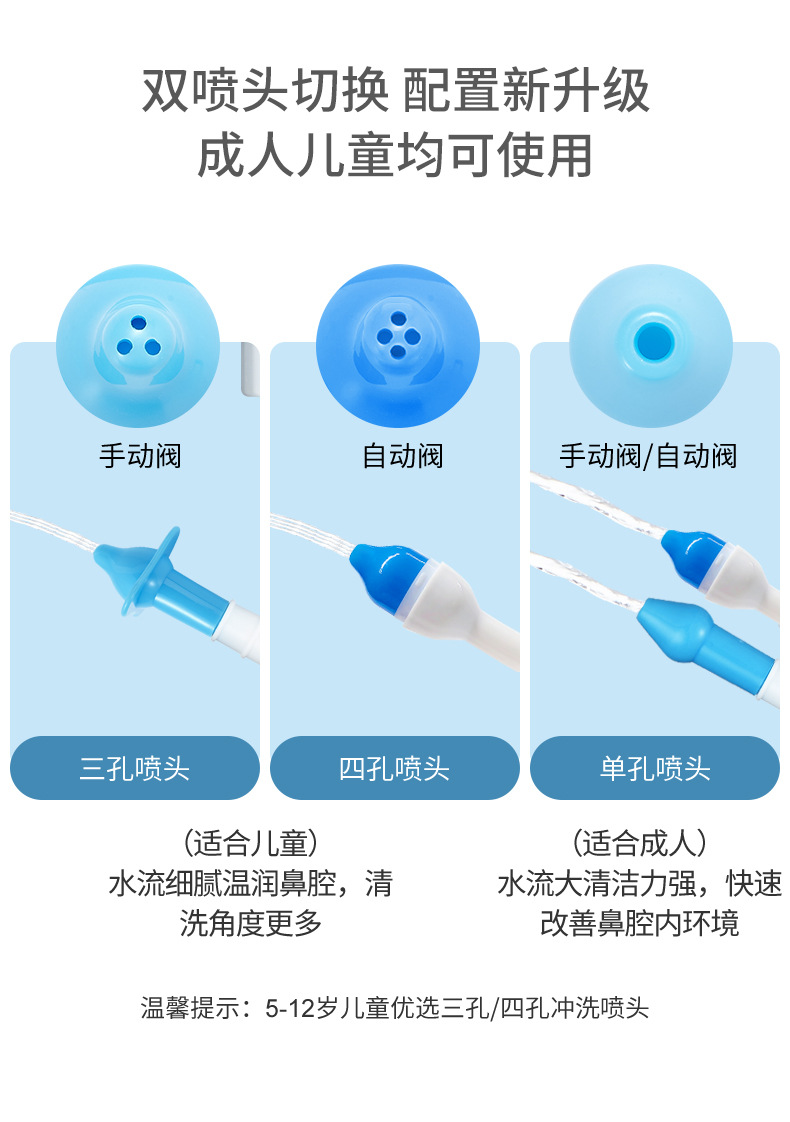 双喷头切换 配置新升级
成人儿童均可使用

手动阀

自动阀

手动阀/自动阀

三孔喷头

四孔喷头

单孔喷头

（适合儿童）
水流细腻温润鼻腔，清洗角度更多

（适合成人）
水流大清洁力强，快速改善鼻腔内环境

温馨提示：5-12岁儿童优选三孔/四孔冲洗喷头