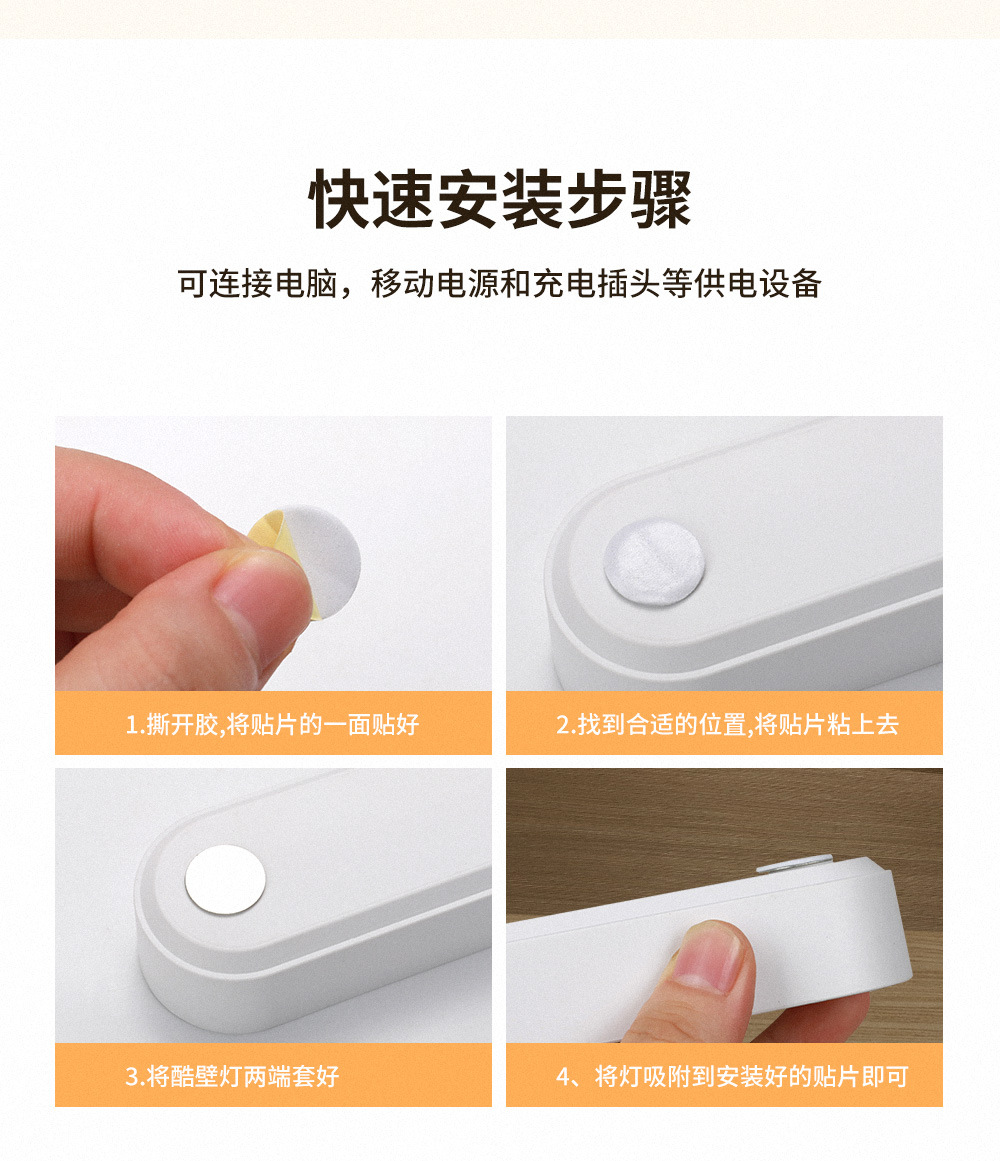 快速安装步骤

可连接电脑，移动电源和充电插头等供电设备

1.撕开胶,将贴片的一面贴好

2.找到合适的位置,将贴片粘上去

3.将酷壁灯两端套好

4、将灯吸附到安装好的贴片即可