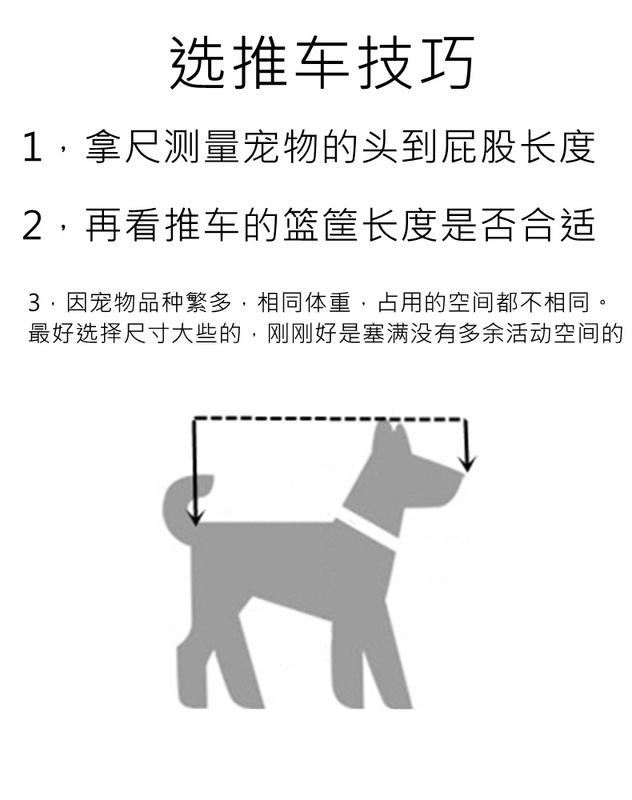 选推车技巧

1，拿尺测量宠物的头到屁股长度

2，再看推车的篮筐长度是否合适

3，因宠物品种繁多，相同体重，占用的空间都不相同。最好选择尺寸大些的，刚刚好是塞满没有多余活动空间的