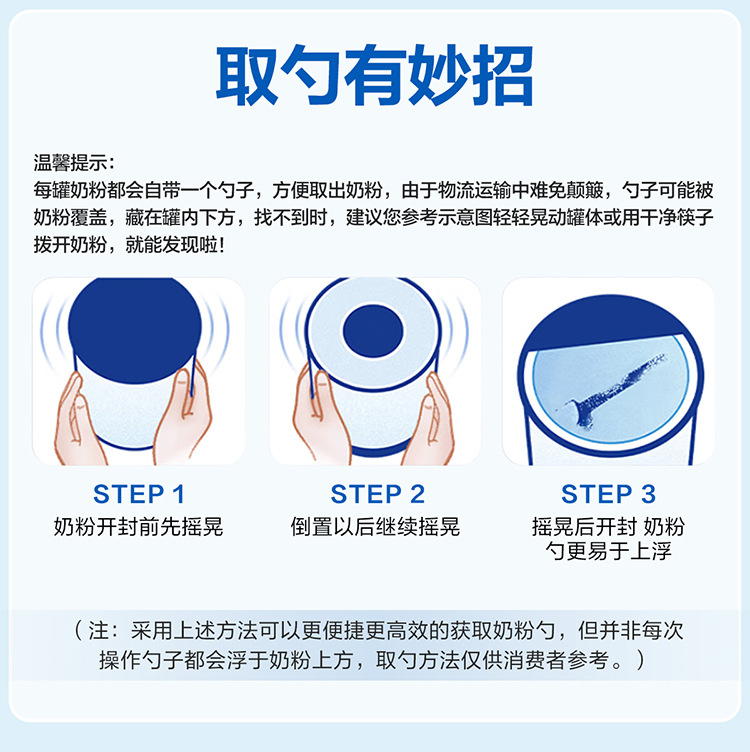 取勺有妙招

温馨提示：
每罐奶粉都会自带一个勺子，方便取出奶粉，由于物流运输中难免颠簸，勺子可能被奶粉覆盖，藏在罐内下方，找不到时，建议您参考示意图轻轻晃动罐体或用干净筷子拨开奶粉，就能发现啦！

STEP 1
奶粉开封前先摇晃

STEP 2
倒置以后继续摇晃

STEP 3
摇晃后开封 奶粉勺更易于上浮

（注：采用上述方法可以更便捷更高效的获取奶粉勺，但并非每次操作勺子都会浮于奶粉上方，取勺方法仅供消费者参考。）