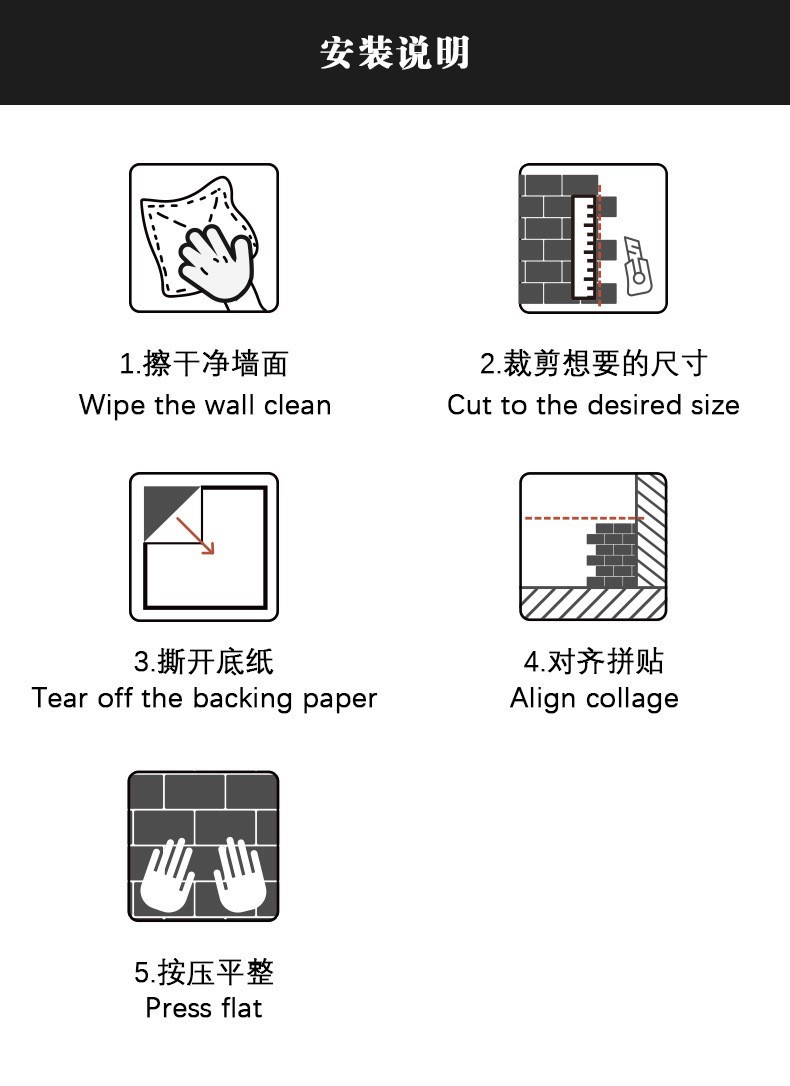 安装说明

1.擦干净墙面
Wipe the wall clean

2.裁剪想要的尺寸
Cut to the desired size

3.撕开底纸
Tear off the backing paper

4.对齐拼贴
Align collage

5.按压平整
Press flat