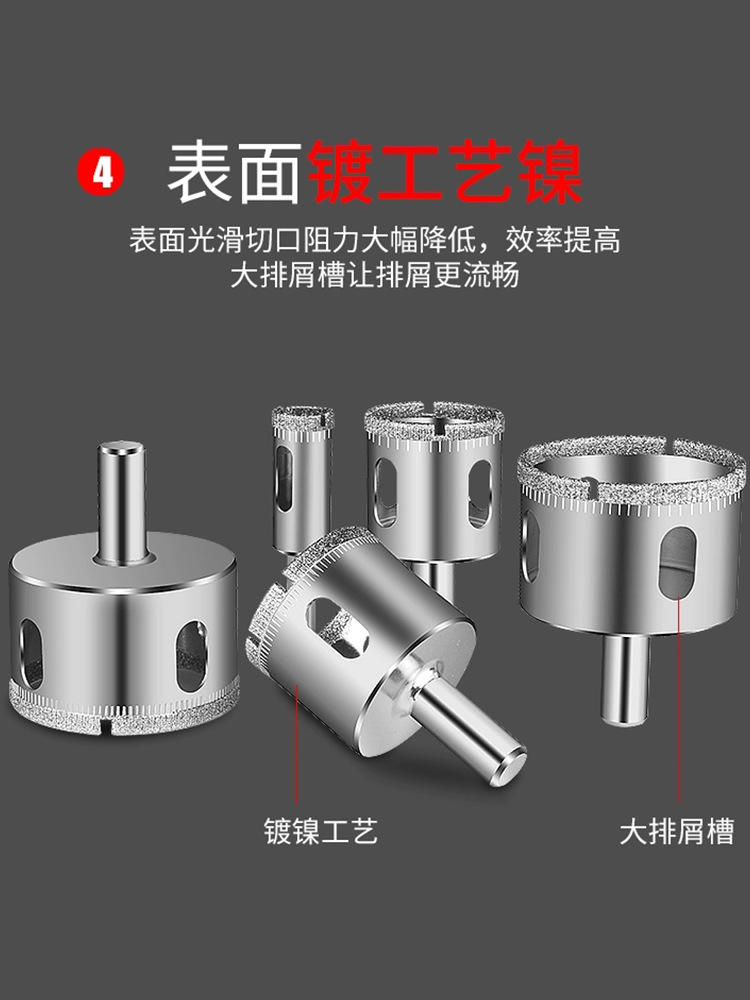 4 表面镀工艺镍

表面光滑切口阻力大幅降低，效率提高
大排屑槽让排屑更流畅

镀镍工艺

大排屑槽