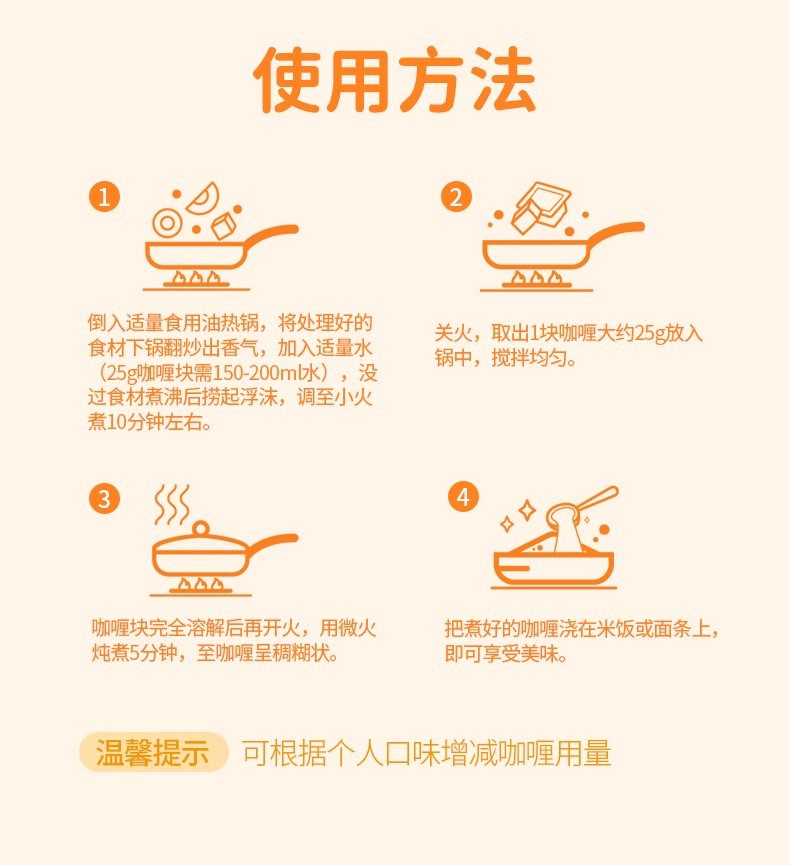 使用方法

1

倒入适量食用油热锅，将处理好的食材下锅翻炒出香气，加入适量水（25g咖喱块需150-200ml水），没过食材煮沸后捞起浮沫，调至小火煮10分钟左右。

2

关火，取出1块咖喱大约25g放入锅中，搅拌均匀。

3

咖喱块完全溶解后再开火，用微火炖煮5分钟，至咖喱呈稠糊状。

4

把煮好的咖喱浇在米饭或面条上，即可享受美味。

温馨提示 可根据个人口味增减咖喱用量