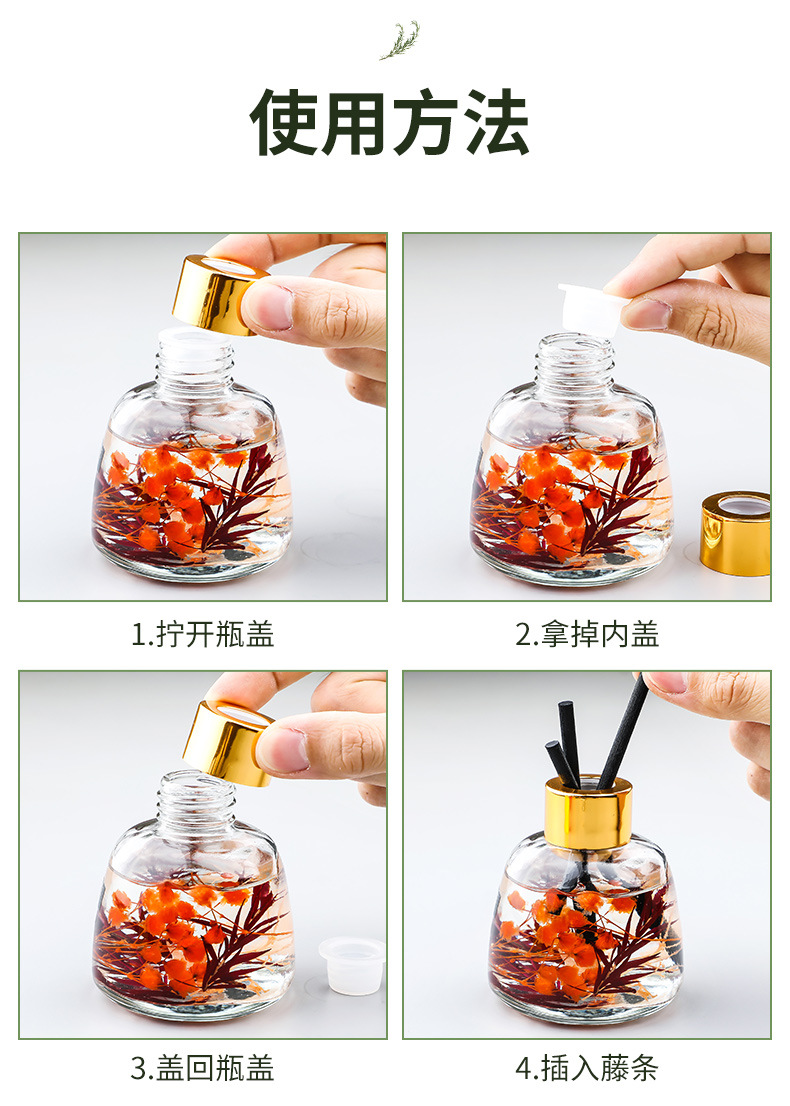 使用方法

1.拧开瓶盖

2.拿掉内盖

3.盖回瓶盖

4.插入藤条