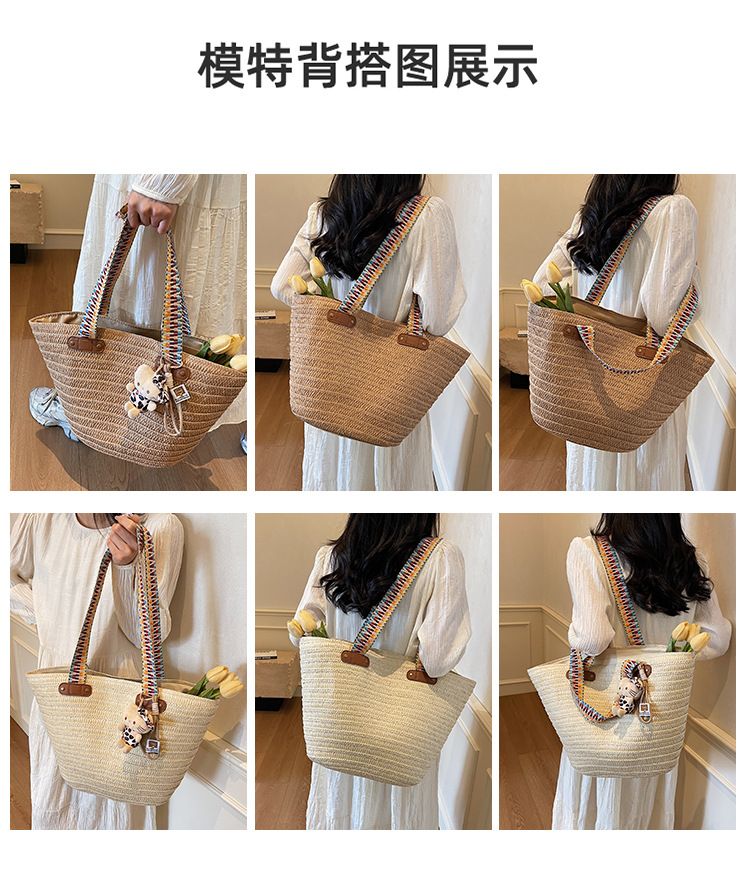 模特背搭图展示