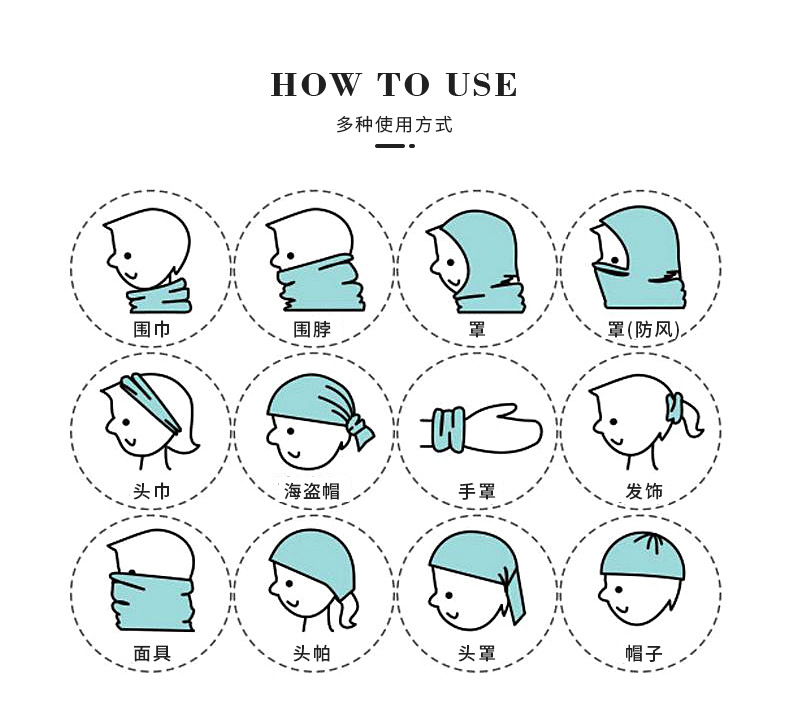 HOW TO USE

多种使用方式

围巾

围脖

罩

罩(防风)

头巾

海盗帽

手罩

发饰

面具

头帕

头罩

帽子