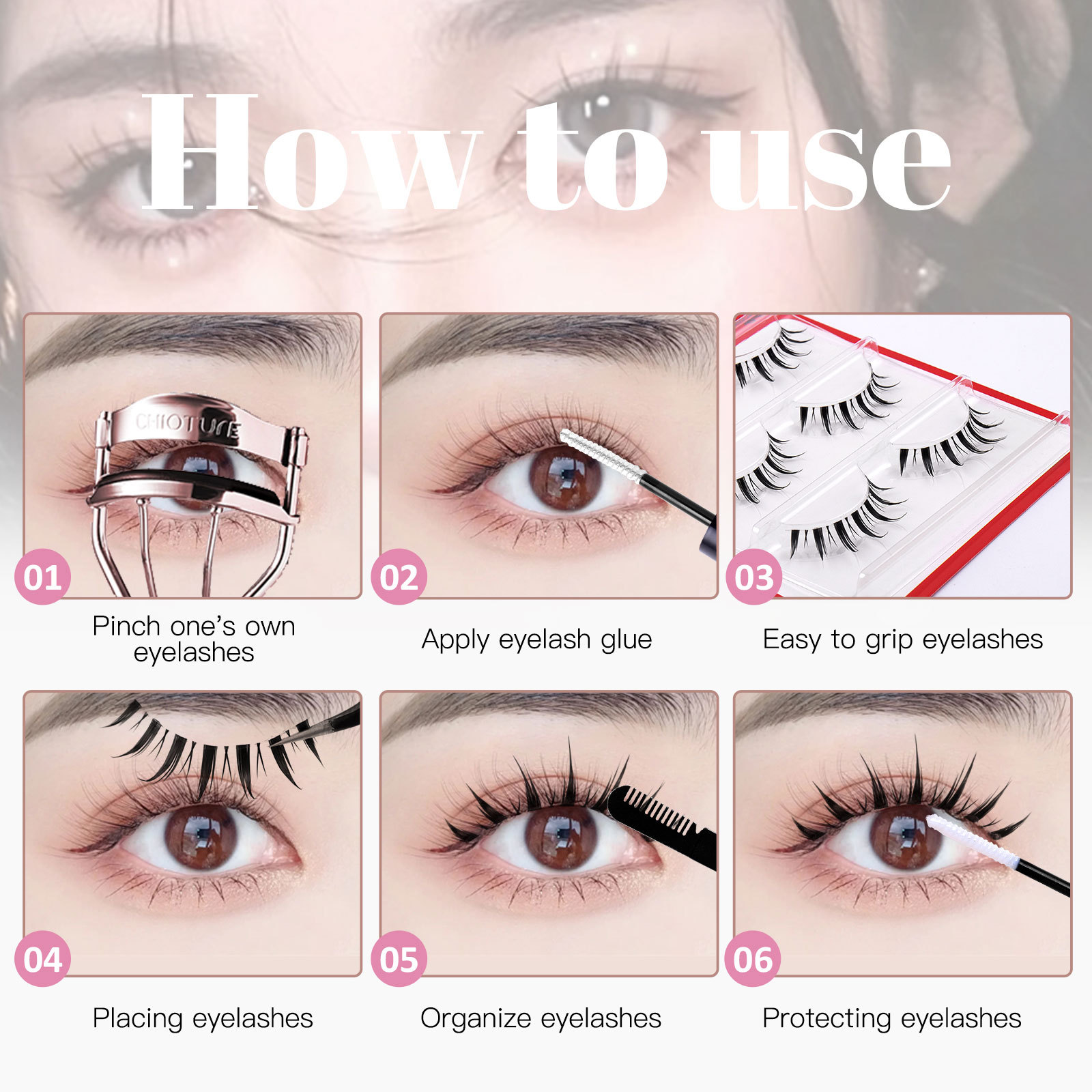 How to use

CHIOTURE

01

Pinch one's own eyelashes

02

Apply eyelash glue

03

Easy to grip eyelashes

04

Placing eyelashes

05

Organize eyelashes

06

Protecting eyelashes