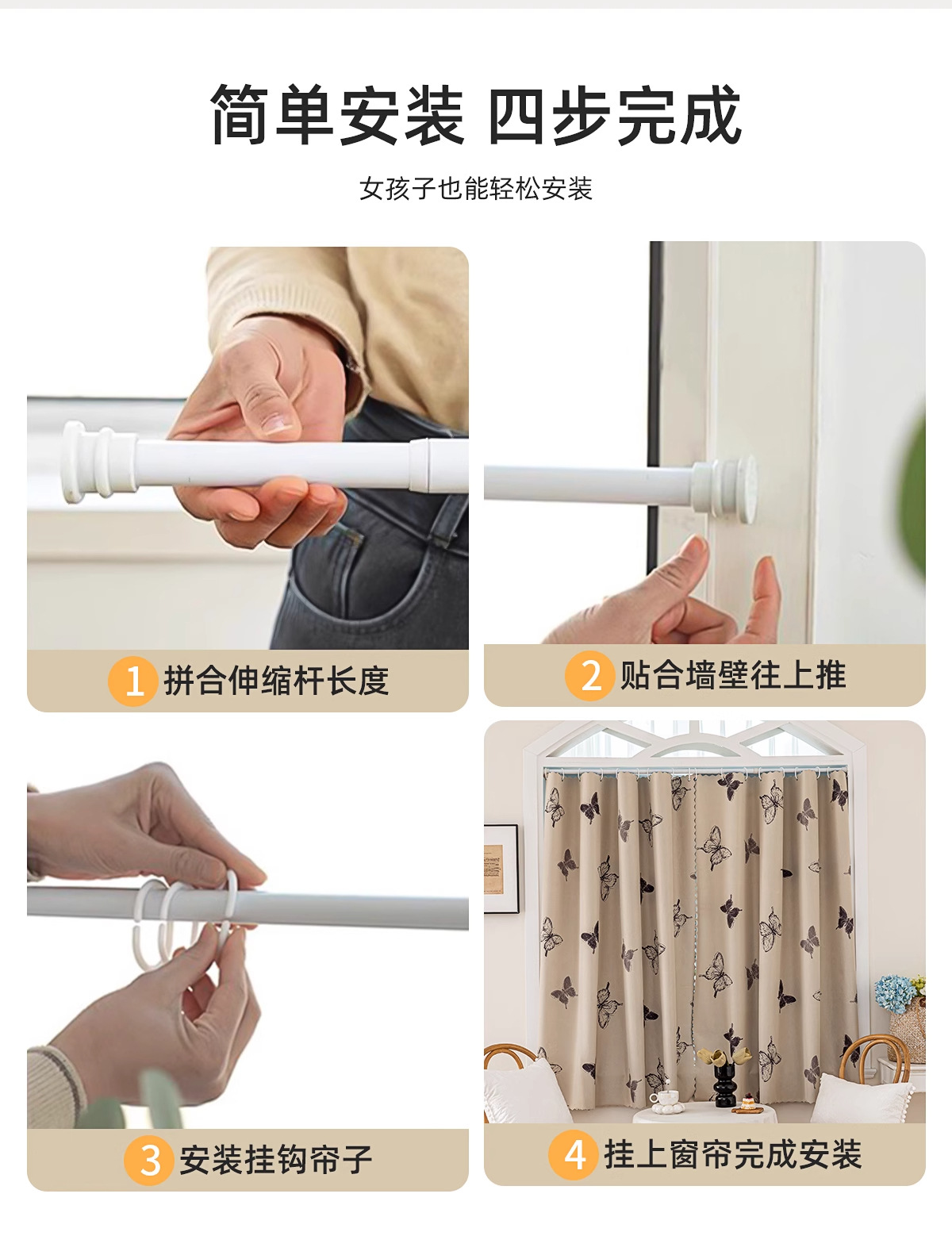 简单安装 四步完成

女孩子也能轻松安装

1 拼合伸缩杆长度

2 贴合墙壁往上推

3 安装挂钩帘子

4 挂上窗帘完成安装