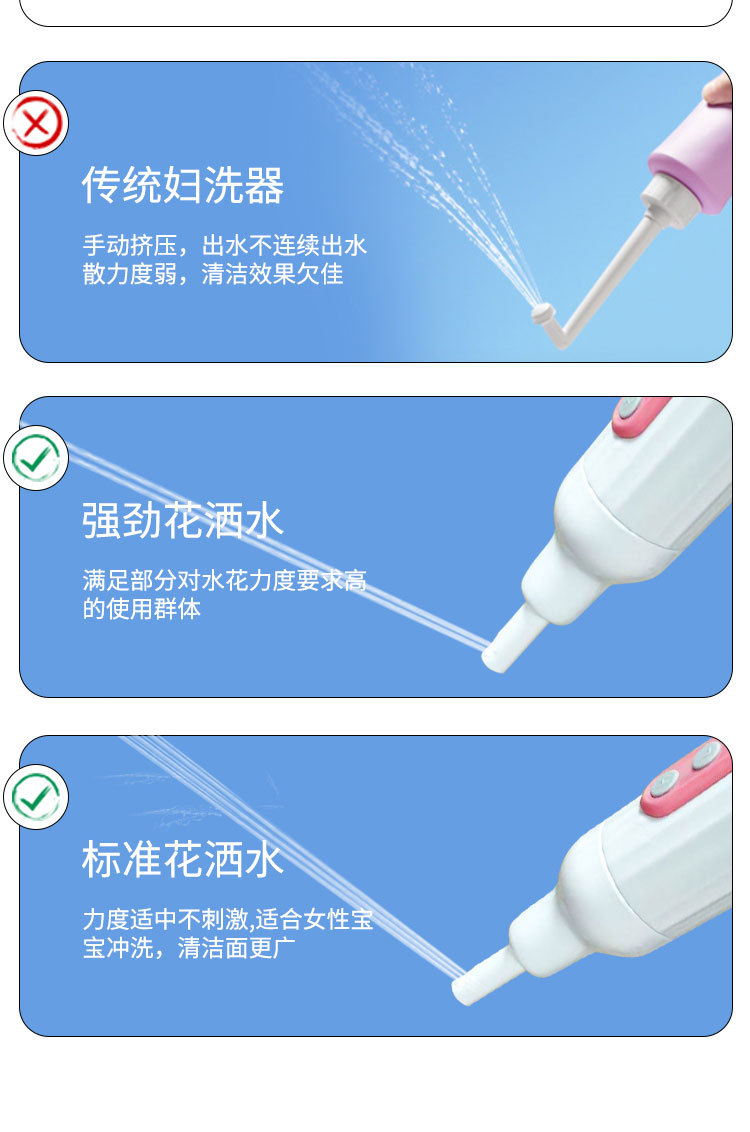 传统妇洗器

手动挤压，出水不连续出水散力度弱，清洁效果欠佳

强劲花洒水

满足部分对水花力度要求高的使用群体

标准花洒水

力度适中不刺激,适合女性宝宝冲洗，清洁面更广