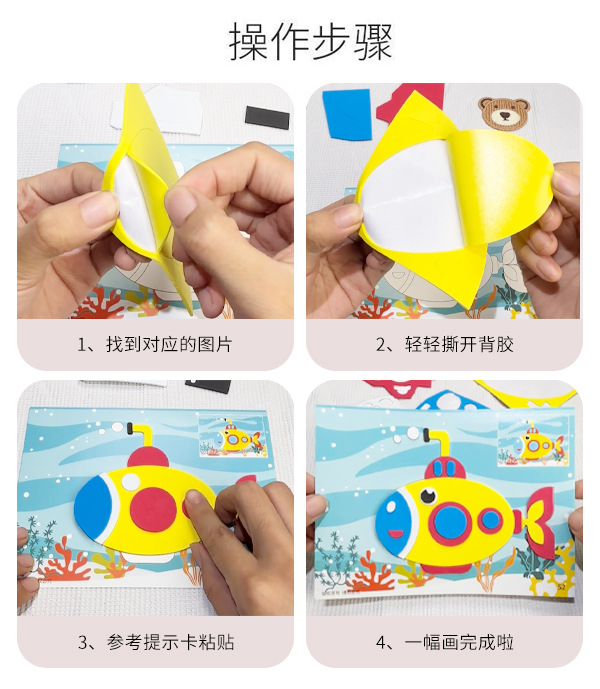 操作步骤

1、找到对应的图片

2、轻轻撕开背胶

3、参考提示卡粘贴

4、一幅画完成啦