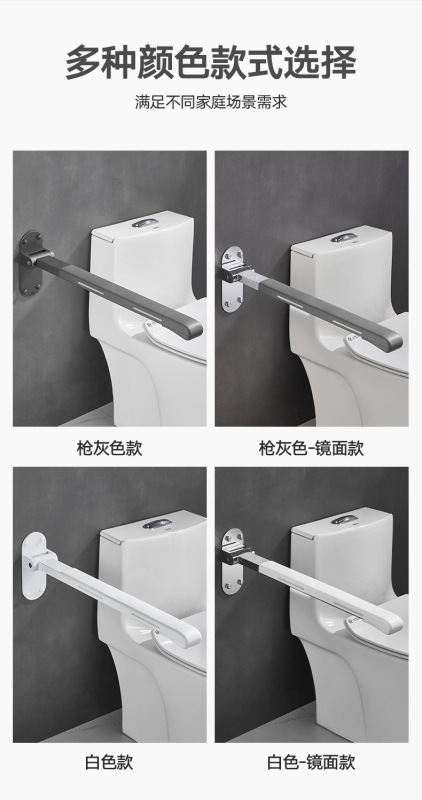 多种颜色款式选择

满足不同家庭场景需求

枪灰色款

枪灰色-镜面款

白色款

白色-镜面款