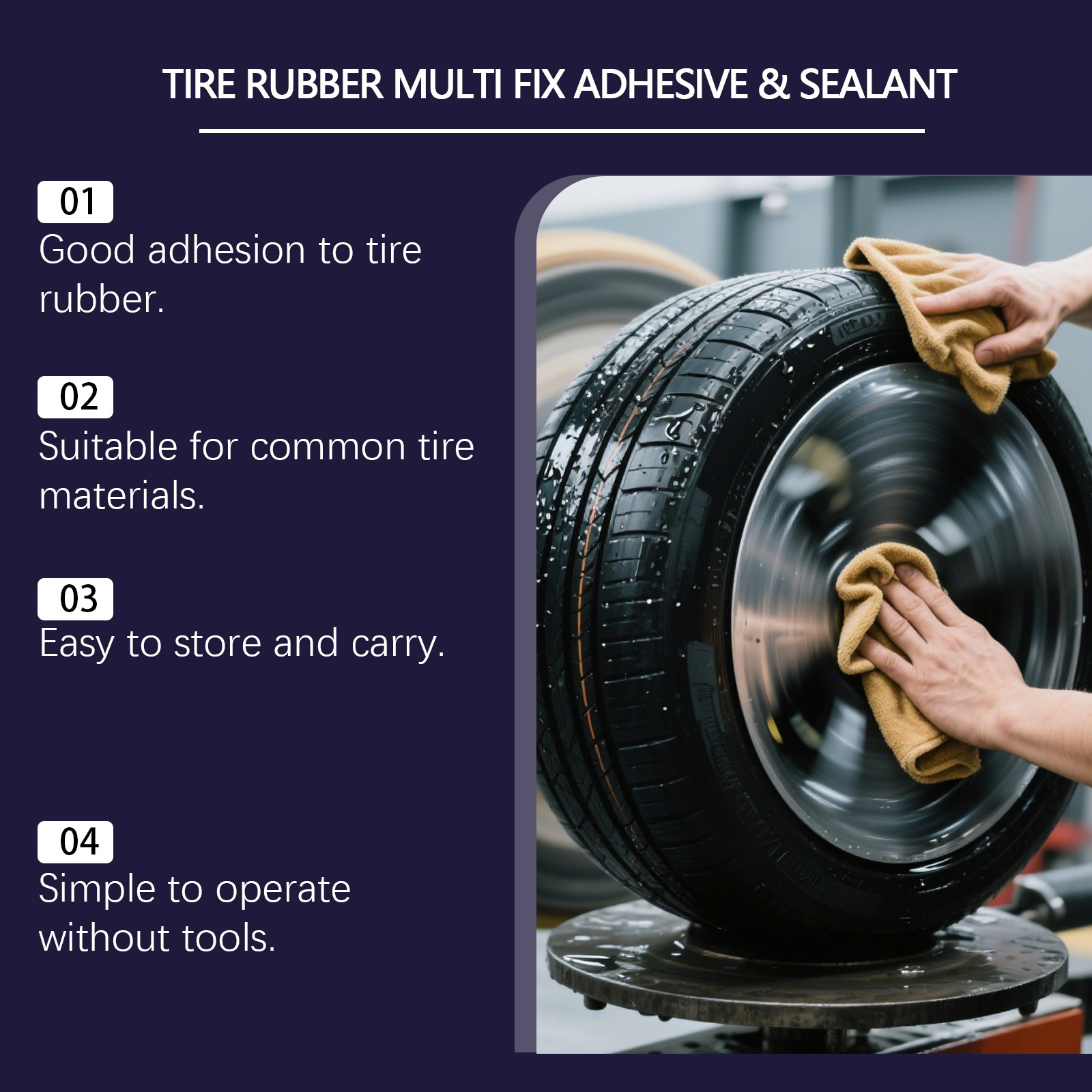 TIRE RUBBER MULTI FIX ADHESIVE & SEALANT

01
Good adhesion to tire rubber.

02
Suitable for common tire materials.

03
Easy to store and carry.

04
Simple to operate without tools.