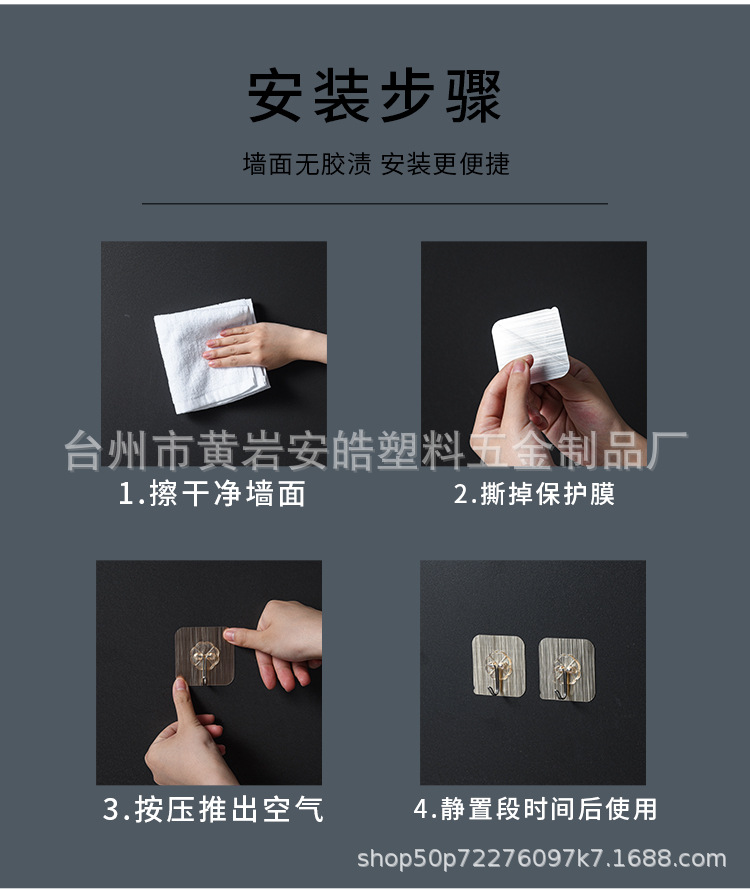 安装步骤

墙面无胶渍 安装更便捷

台州市黄岩安皓塑料五金制品厂

1.擦干净墙面

2.撕掉保护膜

3.按压推出空气

4.静置段时间后使用

shop50p72276097k7.1688.com