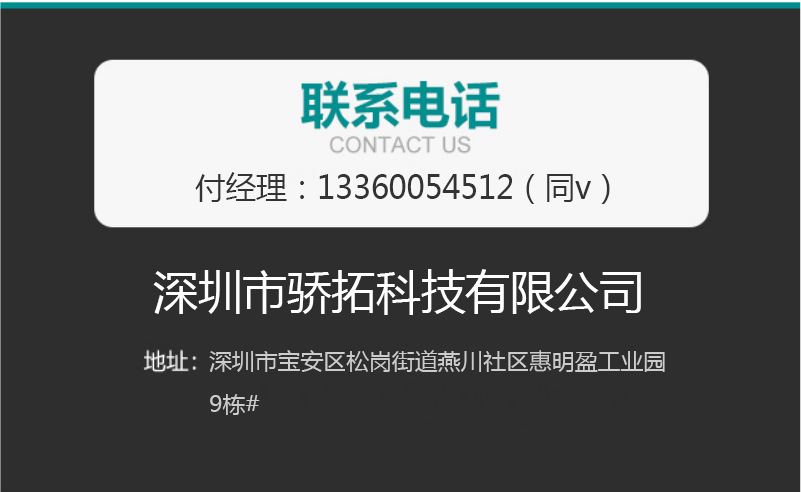 联系电话
CONTACT US
付经理：13360054512（同v）

深圳市骄拓科技有限公司

地址：深圳市宝安区松岗街道燕川社区惠明盈工业园9栋#