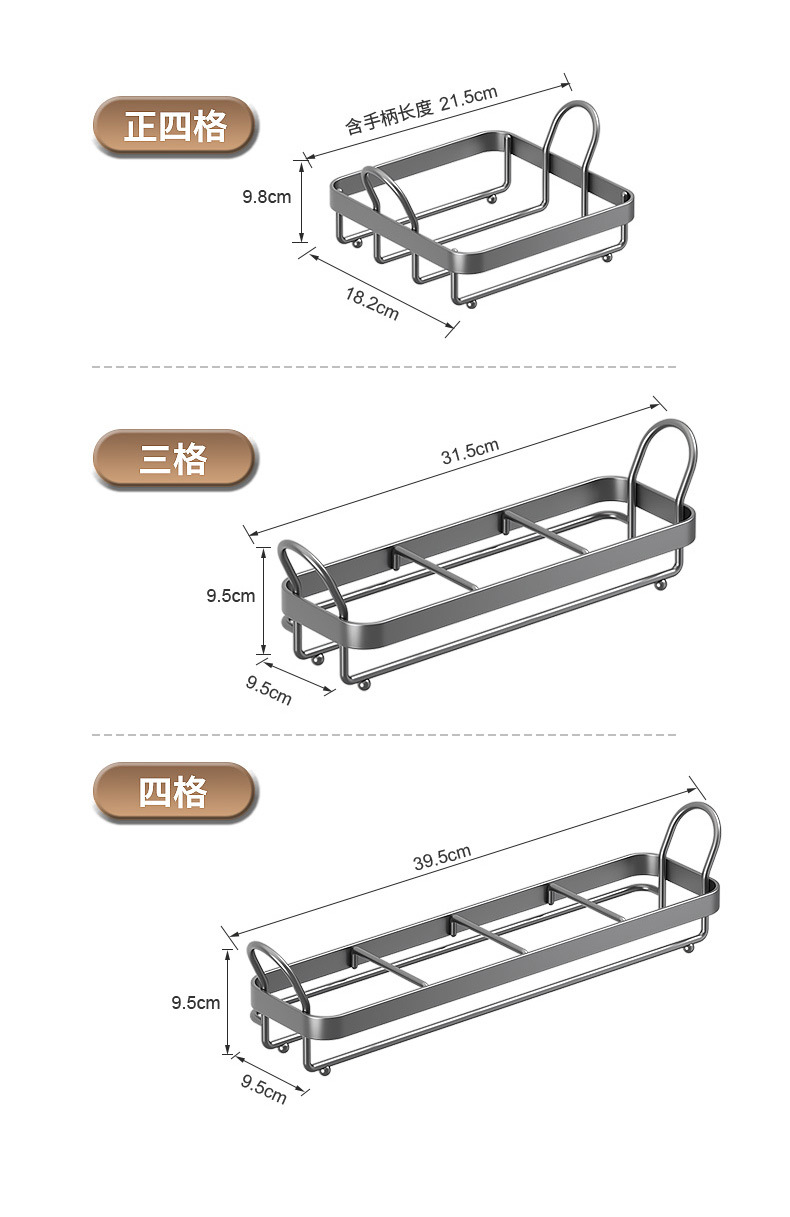 正四格

含手柄长度 21.5cm

9.8cm

18.2cm

三格

31.5cm

9.5cm

9.5cm

四格

39.5cm

9.5cm

9.5cm