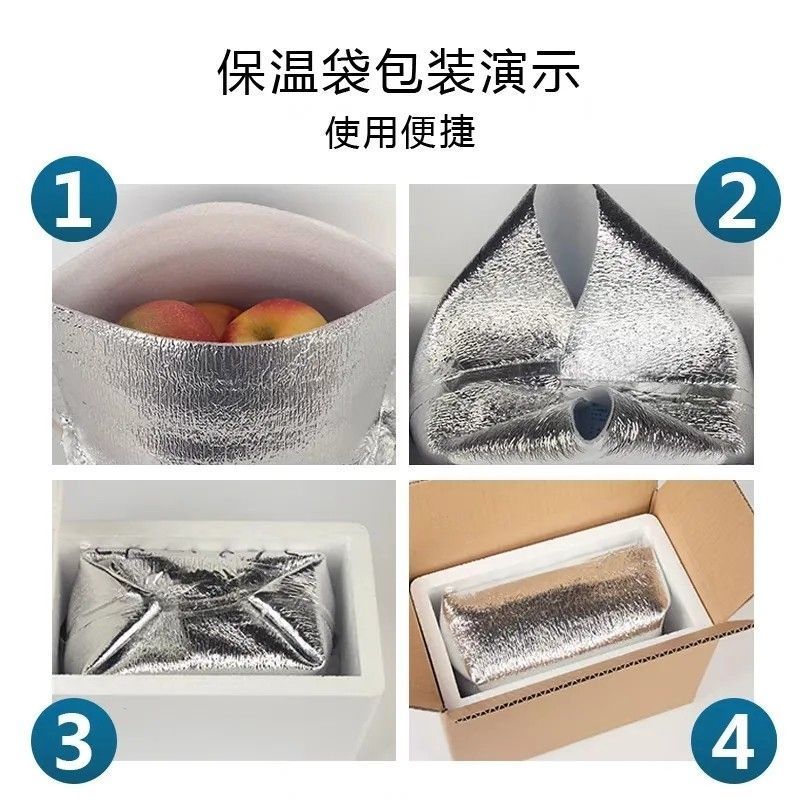 保温袋包装演示
使用便捷

1

2

3

4