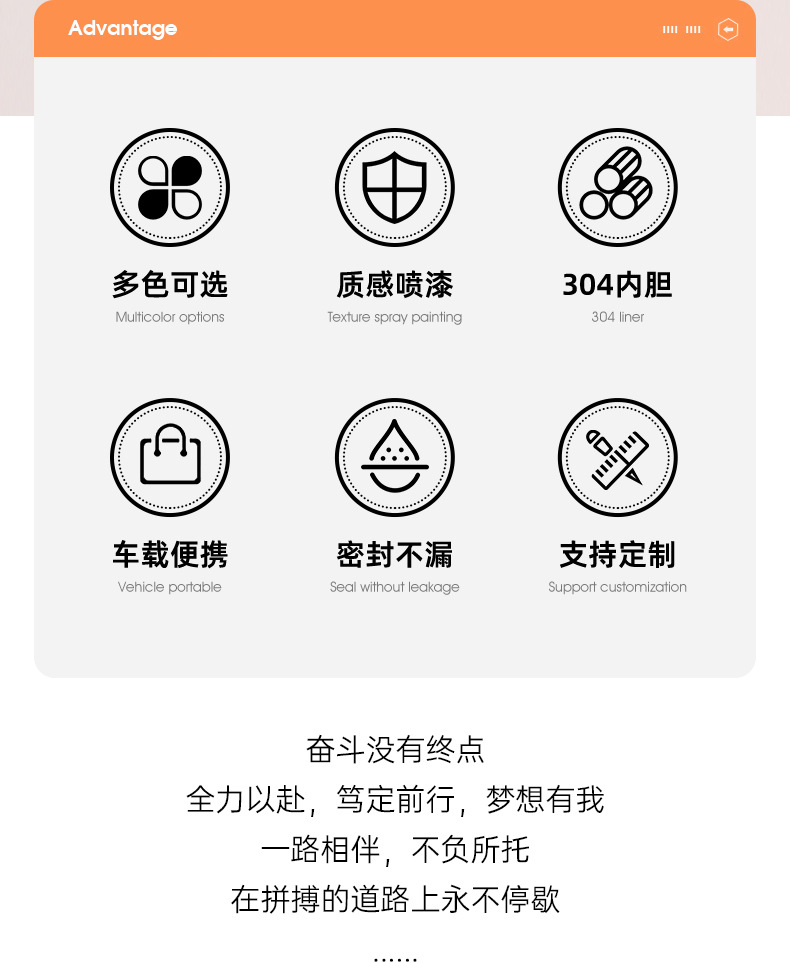 Advantage

多色可选
Multicolor options

质感喷漆
Texture spray painting

304内胆
304 liner

车载便携
Vehicle portable

密封不漏
Seal without leakage

支持定制
Support customization

奋斗没有终点
全力以赴，笃定前行，梦想有我
一路相伴，不负所托
在拼搏的道路上永不停歇
……