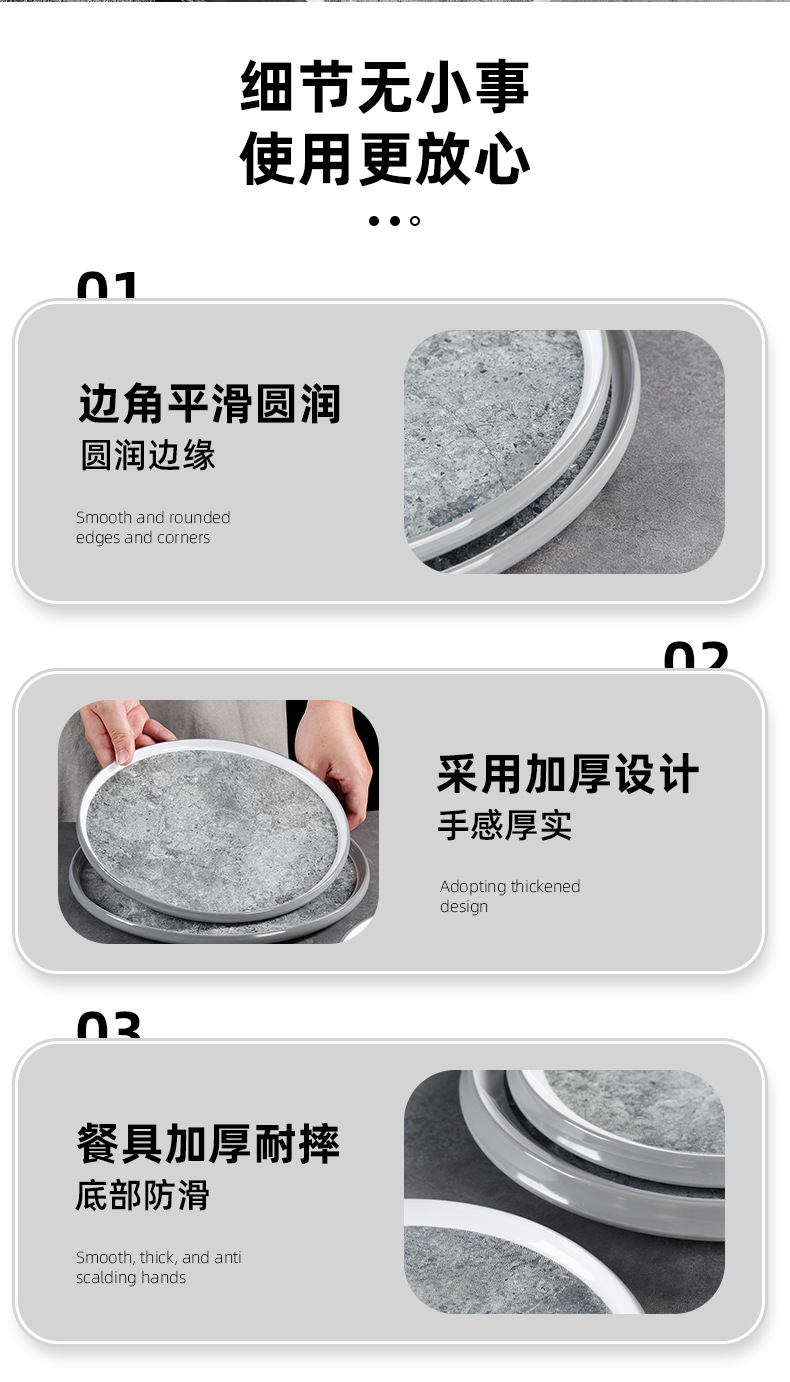 细节无小事
使用更放心

01

边角平滑圆润
圆润边缘

Smooth and rounded edges and corners

02

采用加厚设计
手感厚实

Adopting thickened design

03

餐具加厚耐摔
底部防滑

Smooth, thick, and anti scalding hands