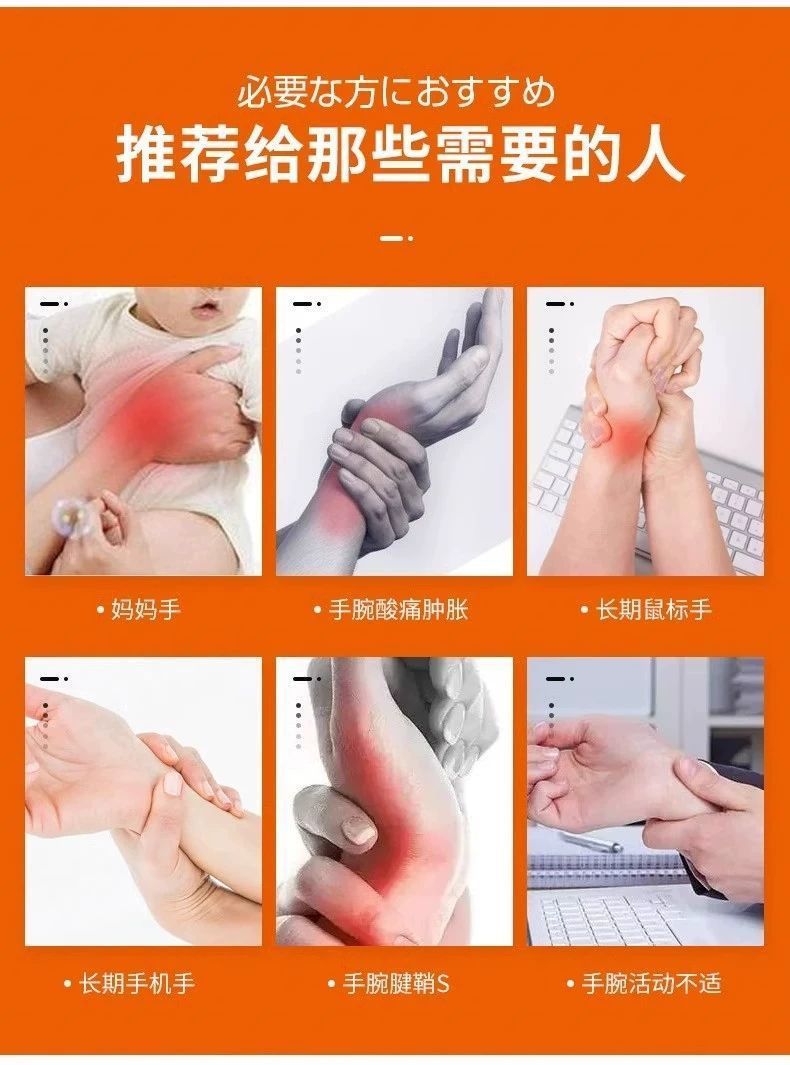 必要な方におすすめ
推荐给那些需要的人

• 妈妈手

• 手腕酸痛肿胀

• 长期鼠标手

• 长期手机手

• 手腕腱鞘S

• 手腕活动不适